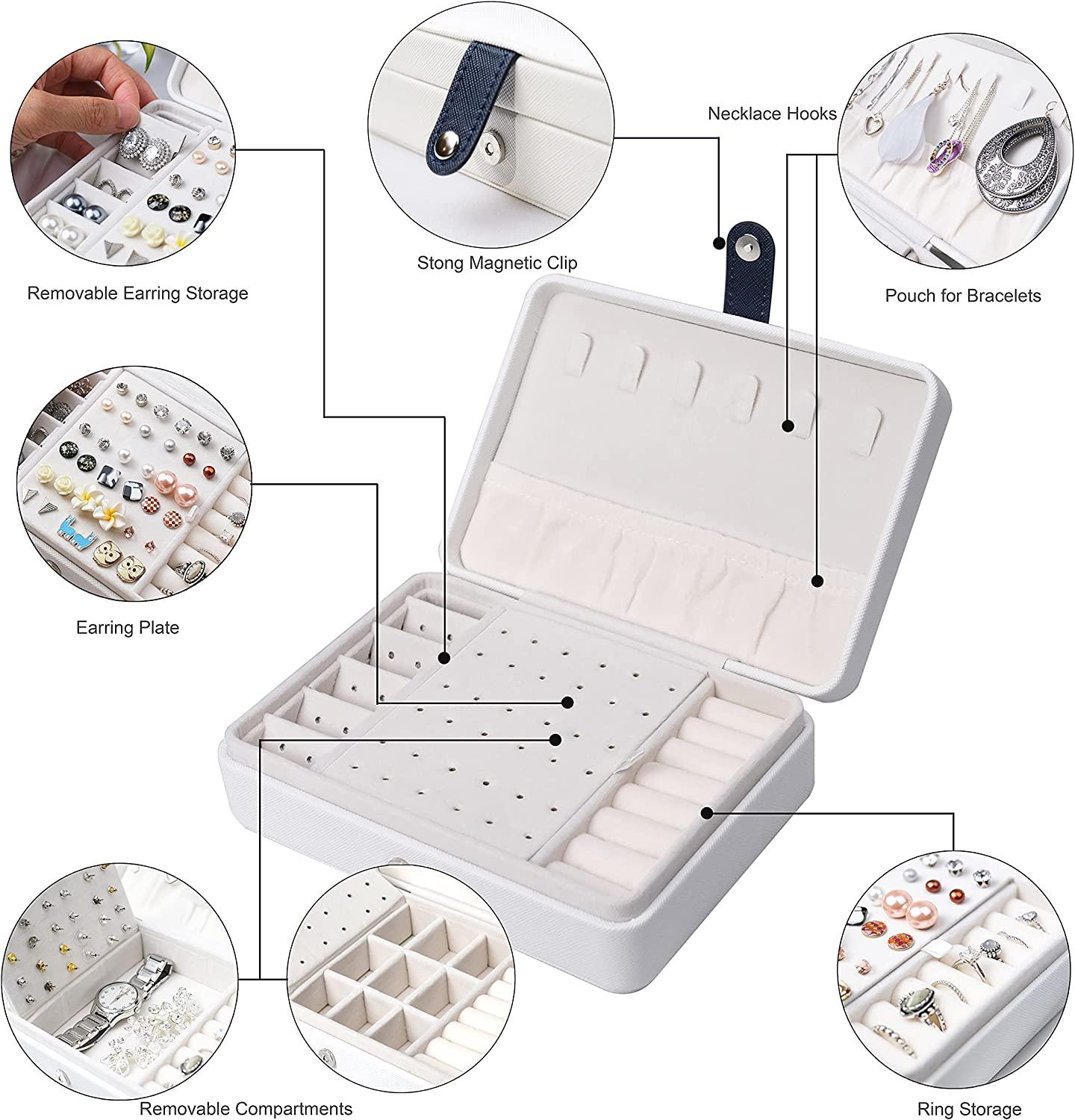 Necklace Hooks

Removable Earring Storage

Stong Magnetic Clip

Pouch for Bracelets

Earring Plate

Removable Compartments

Ring Storage