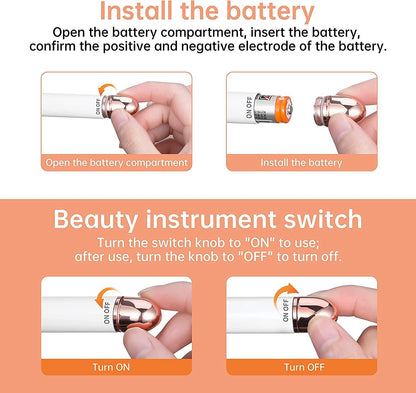 Install the battery

Open the battery compartment, insert the battery, confirm the positive and negative electrode of the battery.

ON OFF

Open the battery compartment

ON OFF

Install the battery

Beauty instrument switch

Turn the switch knob to "ON" to use; after use, turn the knob to "OFF" to turn off.

ON OFF

Turn ON

ON OFF

Turn OFF