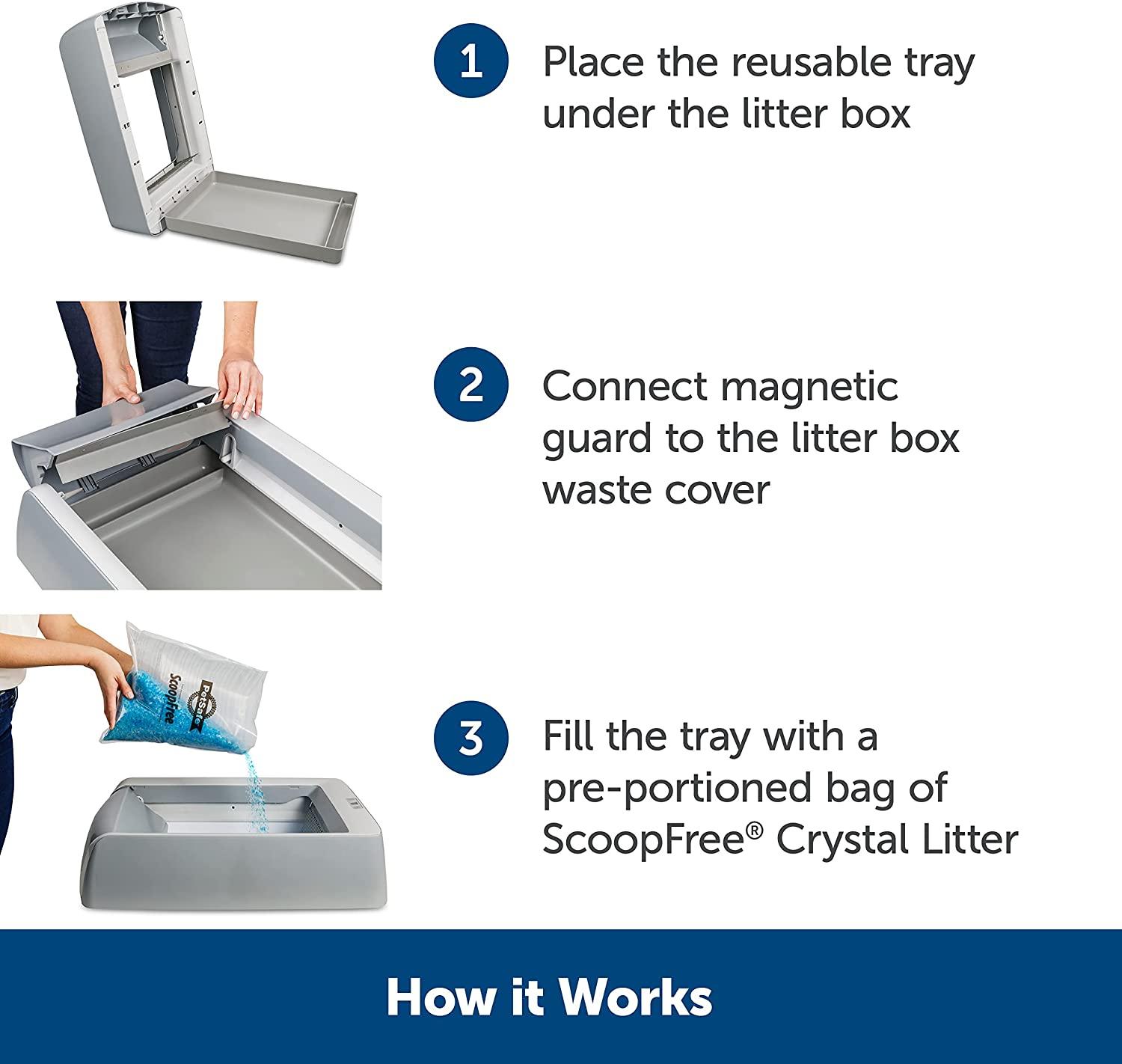 1 Place the reusable tray under the litter box

2 Connect magnetic guard to the litter box waste cover

PetSafe ScoopFree

3 Fill the tray with a pre-portioned bag of ScoopFree® Crystal Litter

How it Works