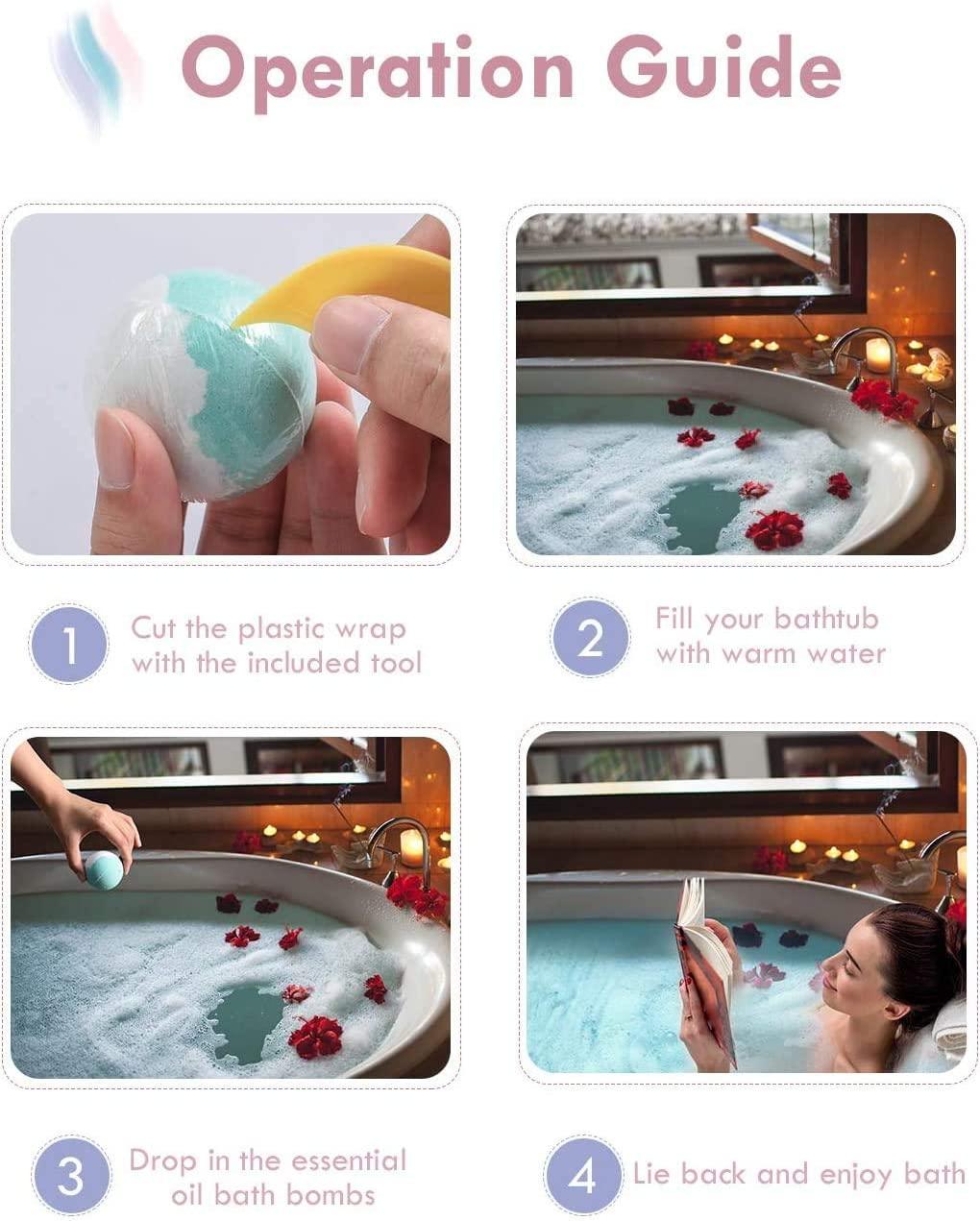 Operation Guide

1 Cut the plastic wrap with the included tool

2 Fill your bathtub with warm water

3 Drop in the essential oil bath bombs

4 Lie back and enjoy bath