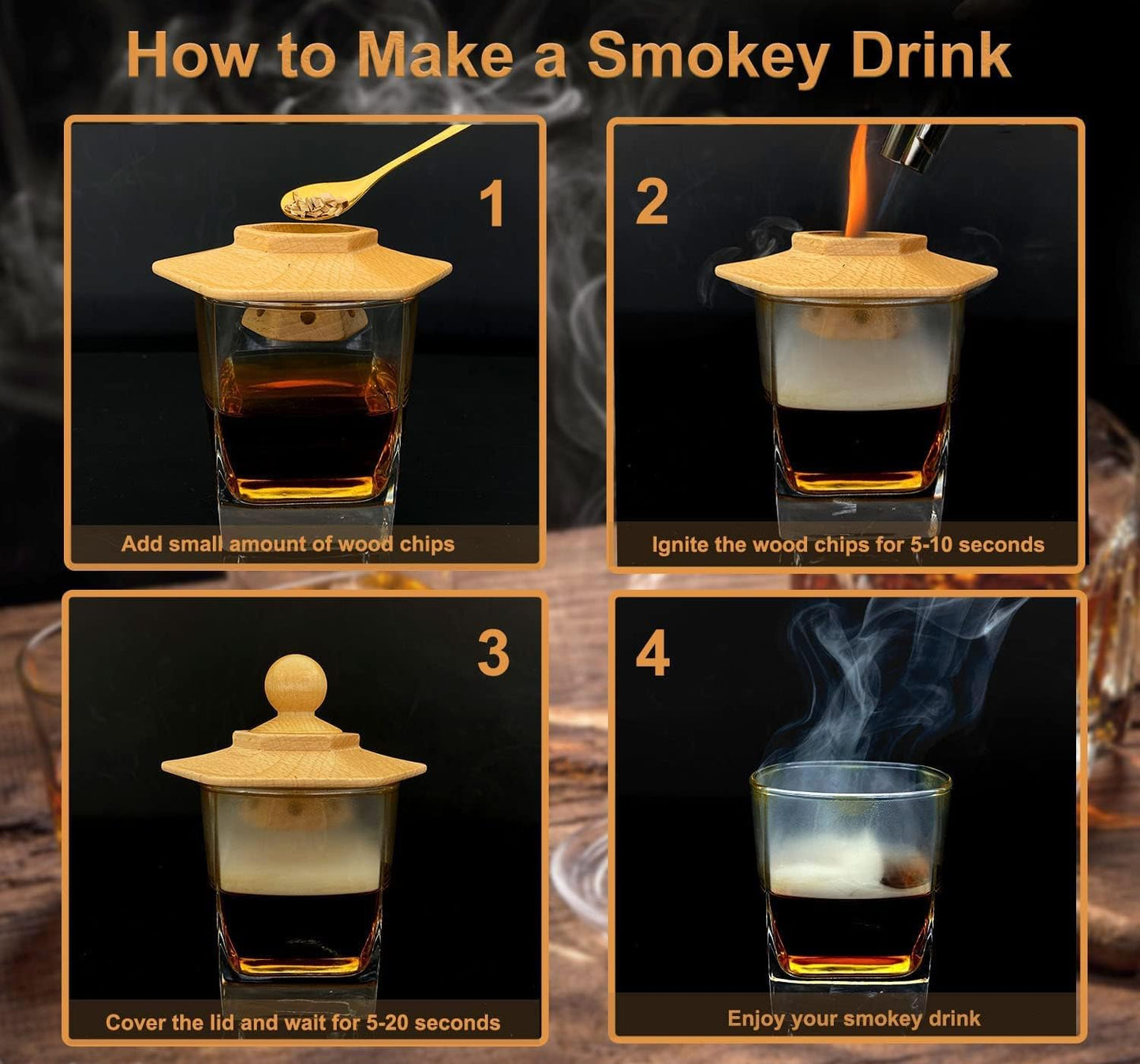 How to Make a Smokey Drink

1

Add small amount of wood chips

2

Ignite the wood chips for 5-10 seconds

3

Cover the lid and wait for 5-20 seconds

4

Enjoy your smokey drink