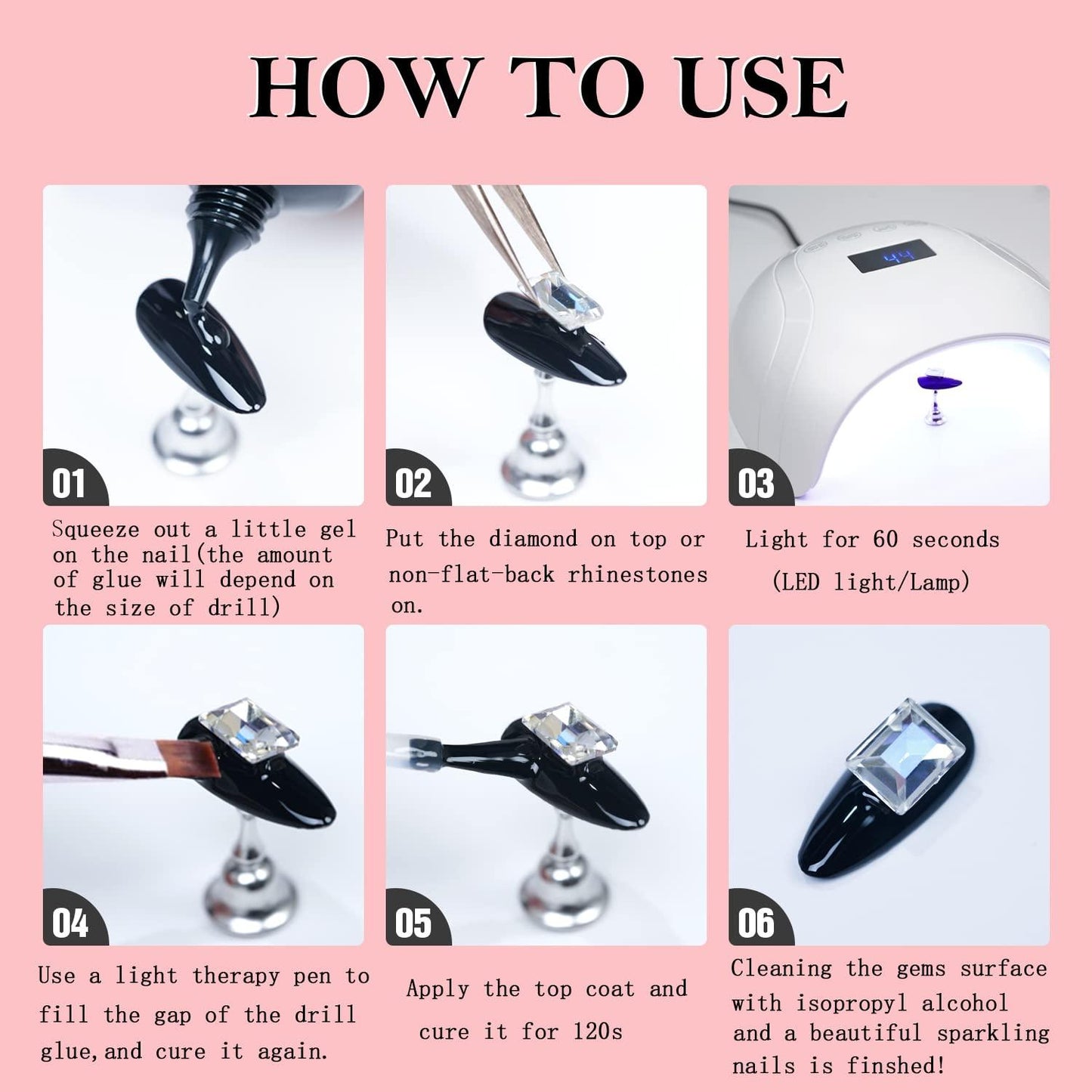 HOW TO USE

01

Squeeze out a little gel on the nail(the amount of glue will depend on the size of drill)

02

Put the diamond on top or non-flat-back rhinestones on.

44

03

Light for 60 seconds (LED light/Lamp)

04

Use a light therapy pen to fill the gap of the drill glue,and cure it again.

05

Apply the top coat and cure it for 120s

06

Cleaning the gems surface with isopropyl alcohol and a beautiful sparkling nails is finshed!