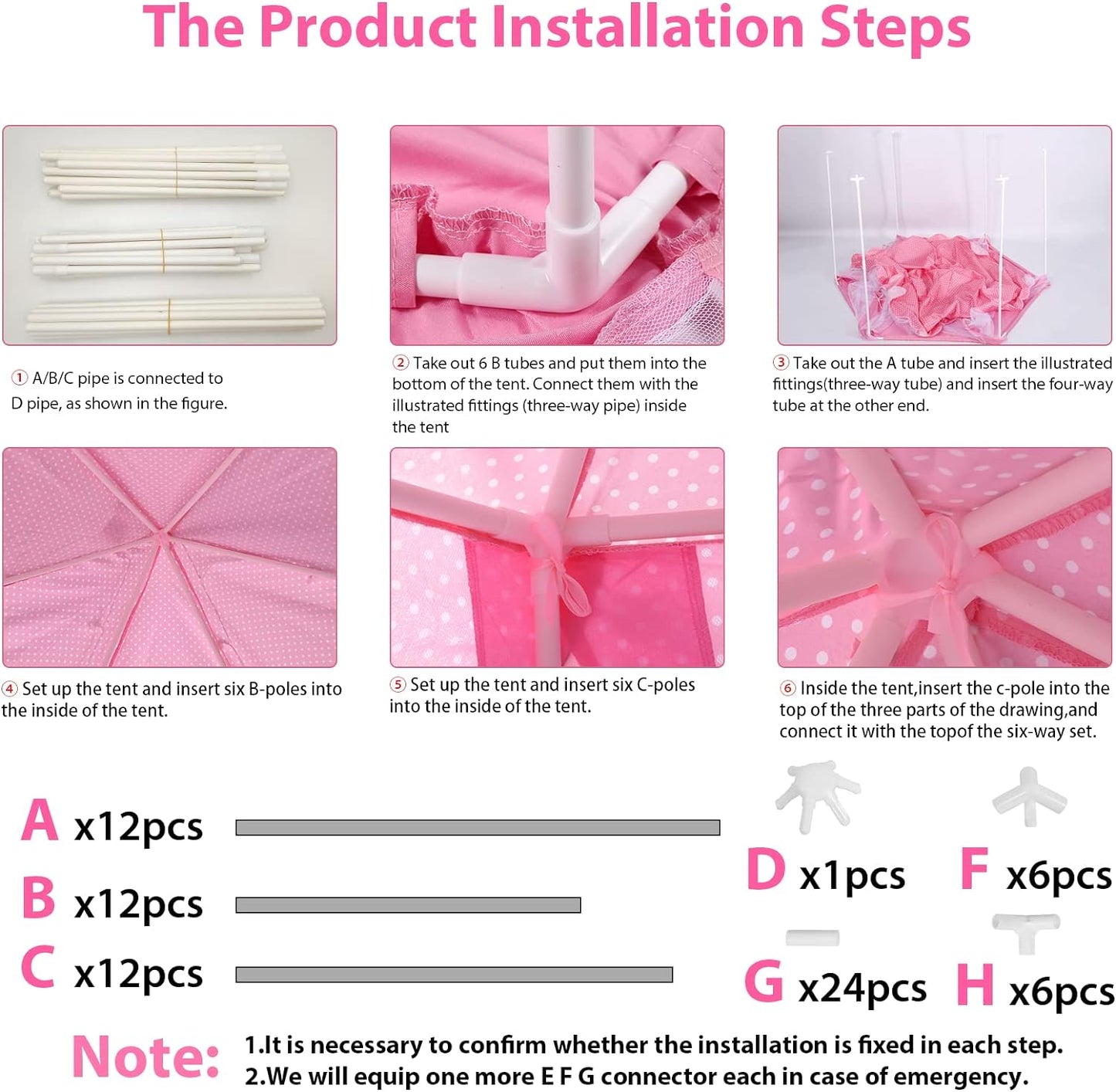 The Product Installation Steps

① A/B/C pipe is connected to D pipe, as shown in the figure.

② Take out 6 B tubes and put them into the bottom of the tent. Connect them with the illustrated fittings (three-way pipe) inside the tent

③ Take out the A tube and insert the illustrated fittings(three-way tube) and insert the four-way tube at the other end.

④ Set up the tent and insert six B-poles into the inside of the tent.

⑤ Set up the tent and insert six C-poles into the inside of the tent.

⑥ Inside the tent,insert the c-pole into the top of the three parts of the drawing,and connect it with the topof the six-way set.

A x12pcs

B x12pcs

C x12pcs

D x1pcs

F x6pcs

G x24pcs

H x6pcs

Note: 1.It is necessary to confirm whether the installation is fixed in each step.
2.We will equip one more E F G connector each in case of emergency.