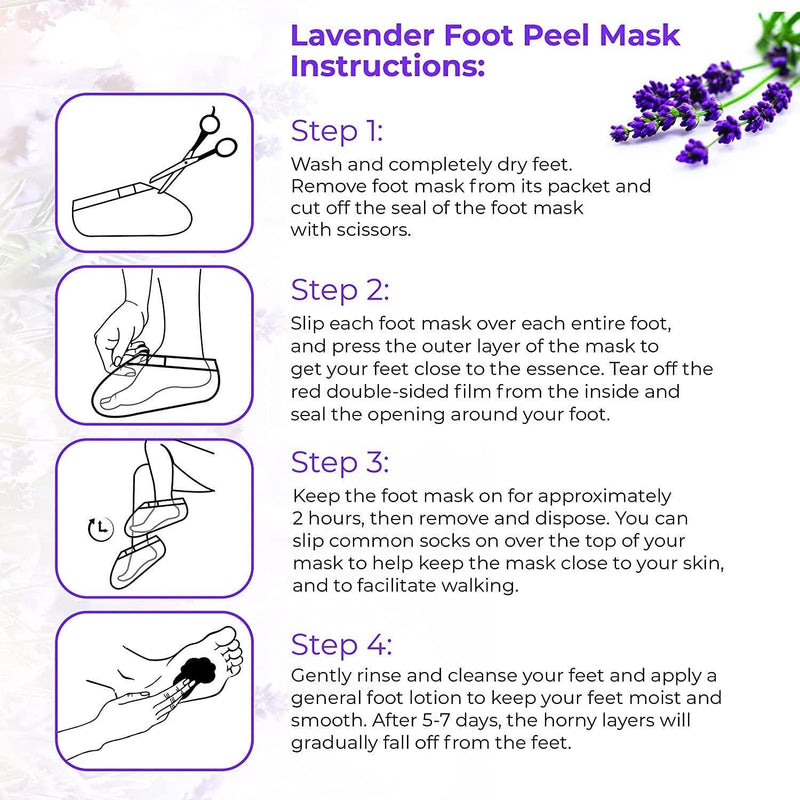 Lavender Foot Peel Mask Instructions:

Step 1:
Wash and completely dry feet. Remove foot mask from its packet and cut off the seal of the foot mask with scissors.

Step 2:
Slip each foot mask over each entire foot, and press the outer layer of the mask to get your feet close to the essence. Tear off the red double-sided film from the inside and seal the opening around your foot.

Step 3:
Keep the foot mask on for approximately 2 hours, then remove and dispose. You can slip common socks on over the top of your mask to help keep the mask close to your skin, and to facilitate walking.

Step 4:
Gently rinse and cleanse your feet and apply a general foot lotion to keep your feet moist and smooth. After 5-7 days, the horny layers will gradually fall off from the feet.