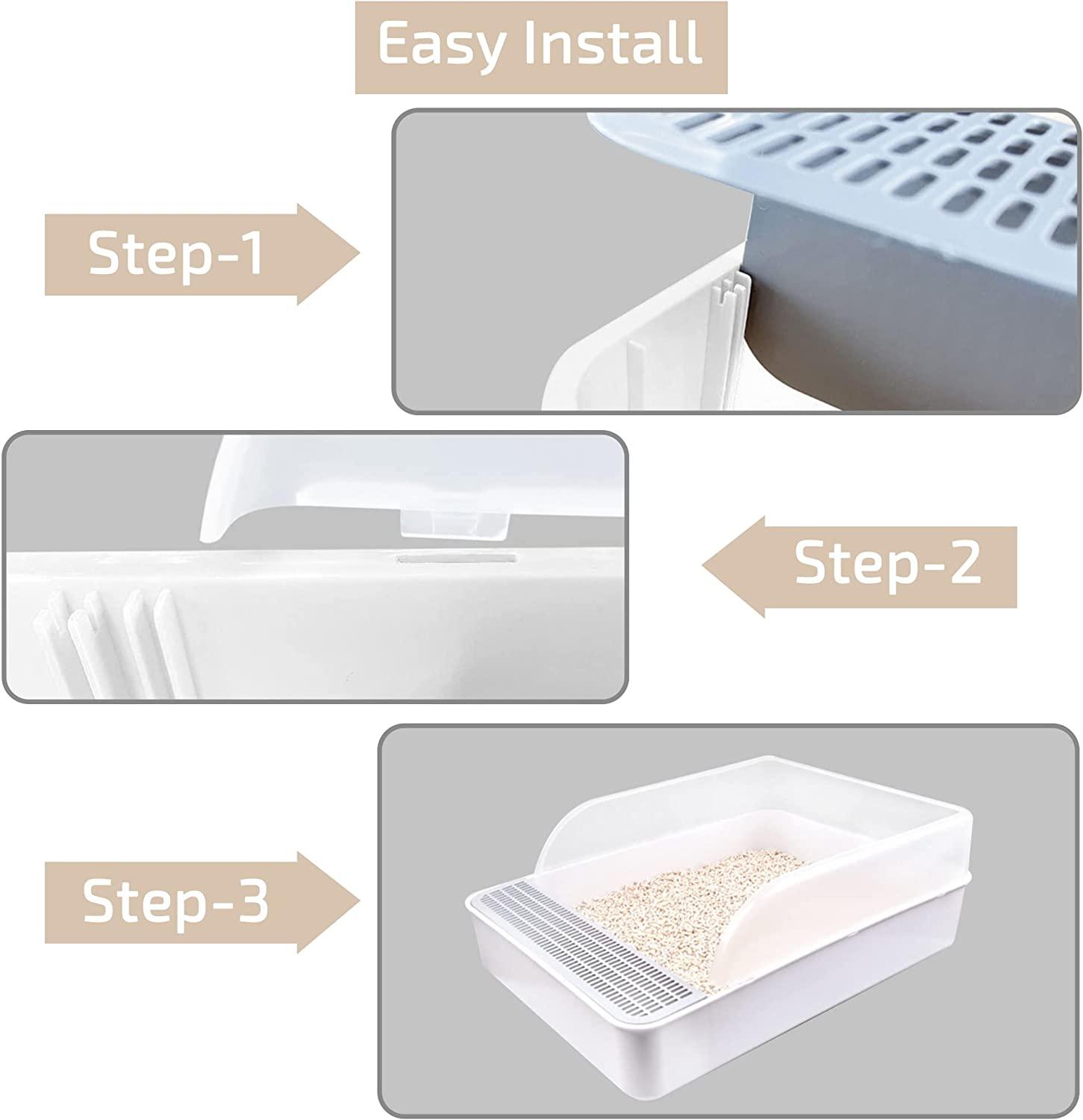 Easy Install

Step-1

Step-2

Step-3