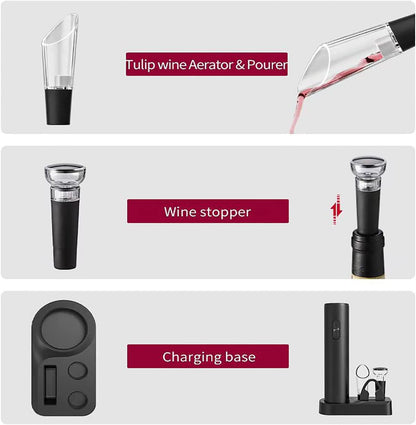 Tulip wine Aerator & Pourer

Wine stopper

Charging base