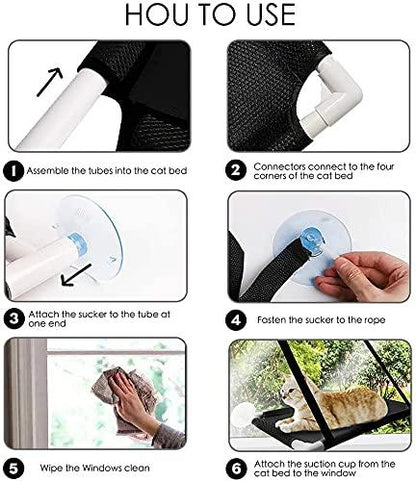 HOU TO USE

1 Assemble the tubes into the cat bed

2 Connectors connect to the four corners of the cat bed

3 Attach the sucker to the tube at one end

4 Fasten the sucker to the rope

5 Wipe the Windows clean

6 Attach the suction cup from the cat bed to the window