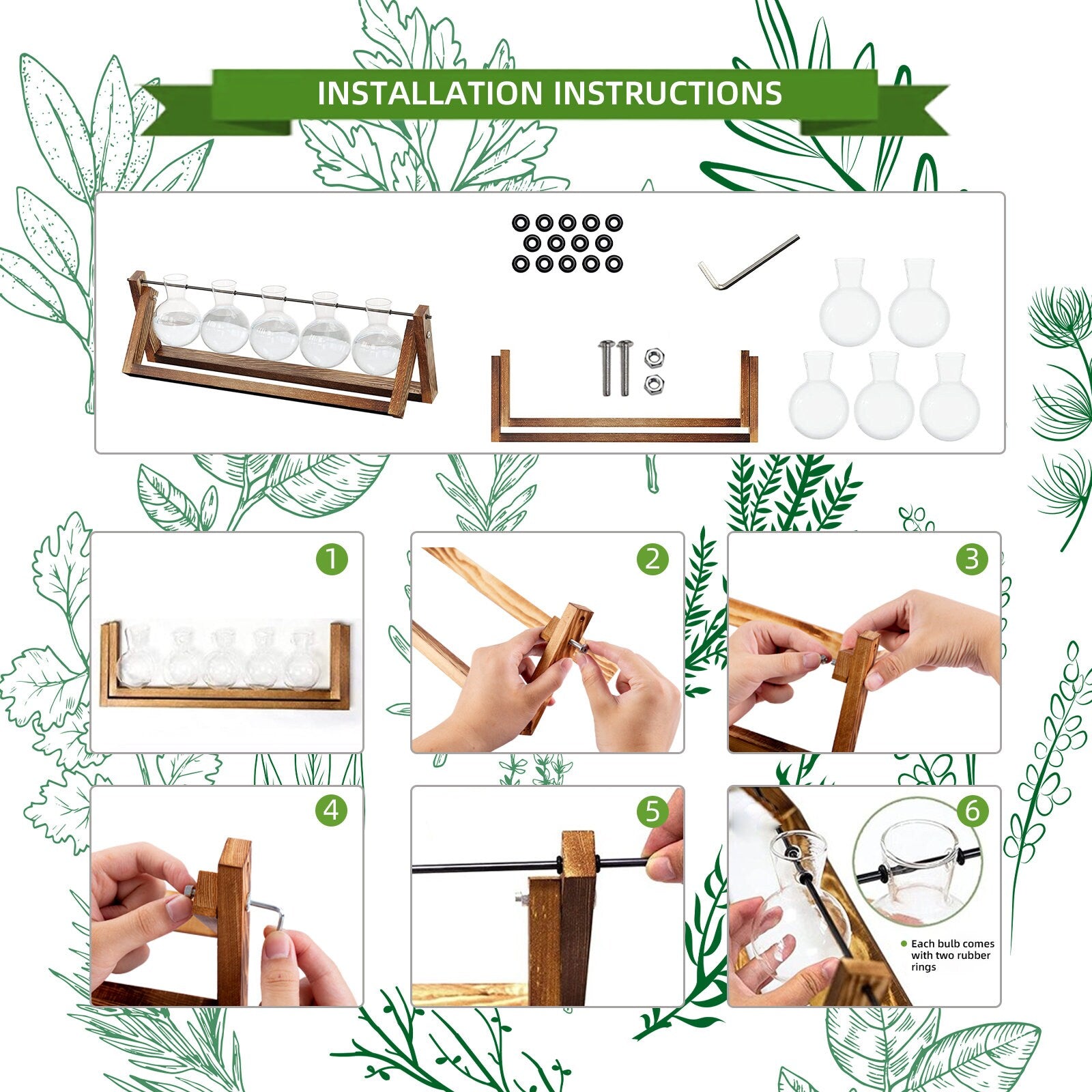 INSTALLATION INSTRUCTIONS

1

2

3

4

5

6

Each bulb comes with two rubber rings