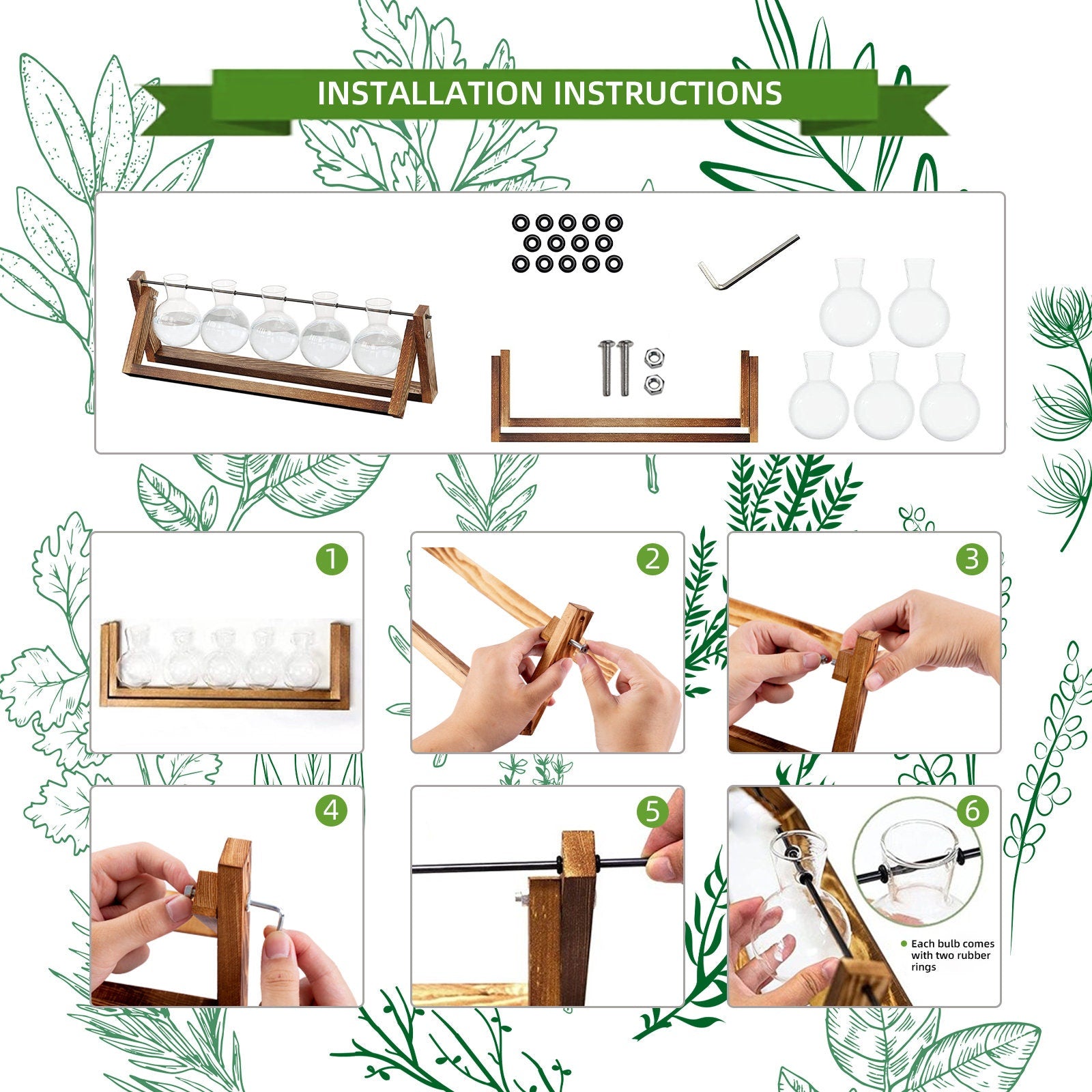 INSTALLATION INSTRUCTIONS

1

2

3

4

5

6

• Each bulb comes with two rubber rings