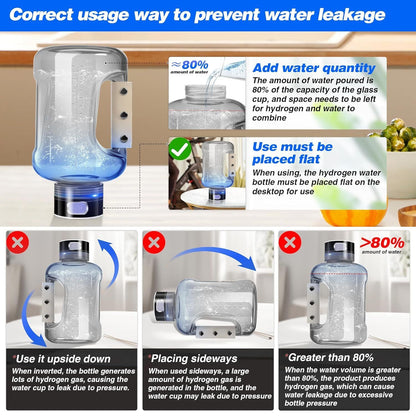 Correct usage way to prevent water leakage

≈80%
amount of water

Add water quantity
The amount of water poured is 80% of the capacity of the glass cup, and space needs to be left for hydrogen and water to combine

Use must be placed flat
When using, the hydrogen water bottle must be placed flat on the desktop for use

>80%
amount of water

*Use it upside down
When inverted, the bottle generates lots of hydrogen gas, causing the water cup to leak due to pressure.

*Placing sideways
When used sideways, a large amount of hydrogen gas is generated in the bottle, and the water cup may leak due to pressure

*Greater than 80%
When the water volume is greater than 80%, the product produces hydrogen gas, which can cause water leakage due to excessive bottle pressure