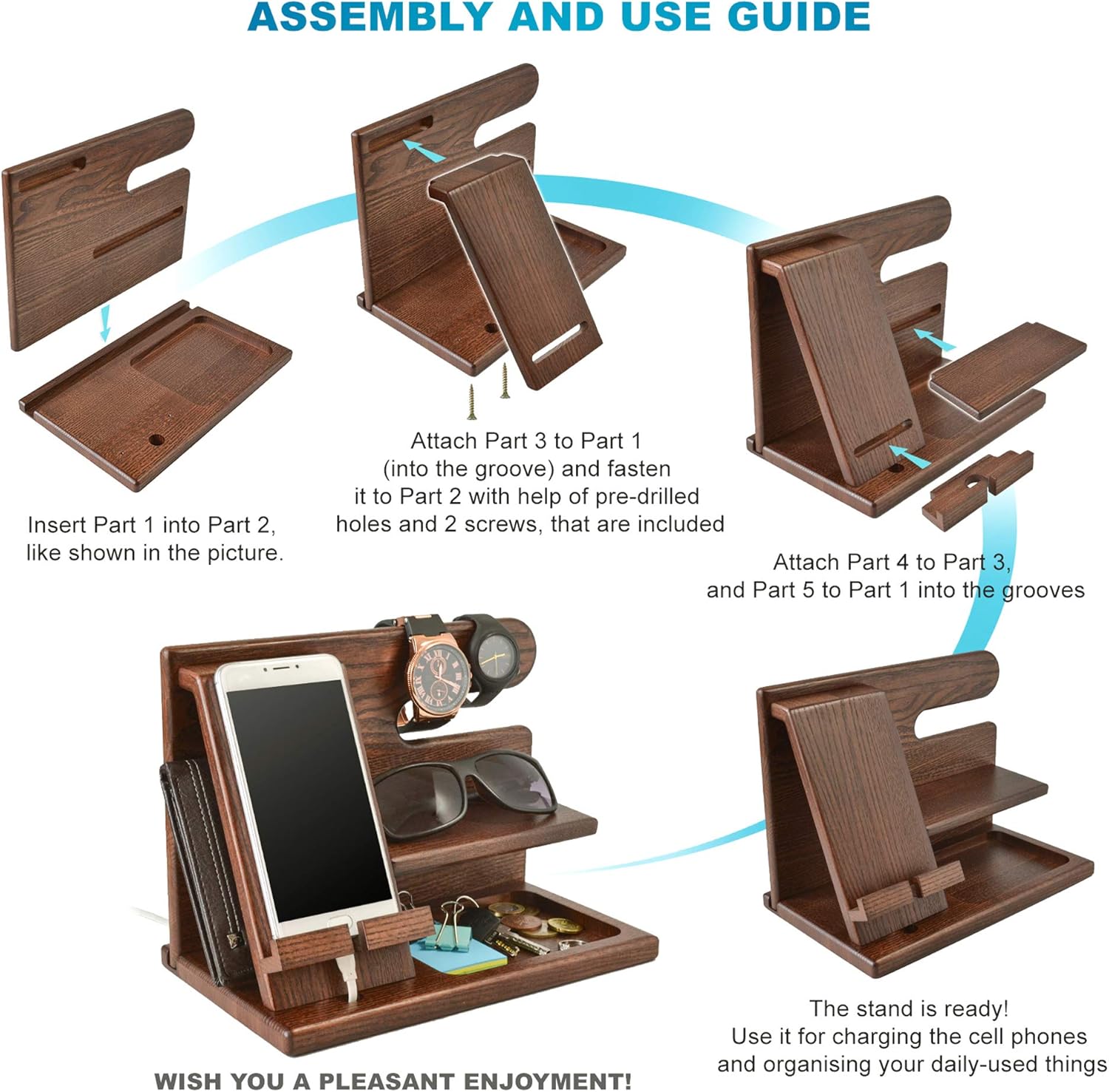 ASSEMBLY AND USE GUIDE

Insert Part 1 into Part 2, like shown in the picture.

Attach Part 3 to Part 1 (into the groove) and fasten it to Part 2 with help of pre-drilled holes and 2 screws, that are included

Attach Part 4 to Part 3, and Part 5 to Part 1 into the grooves

The stand is ready! Use it for charging the cell phones and organising your daily-used things

WISH YOU A PLEASANT ENJOYMENT!