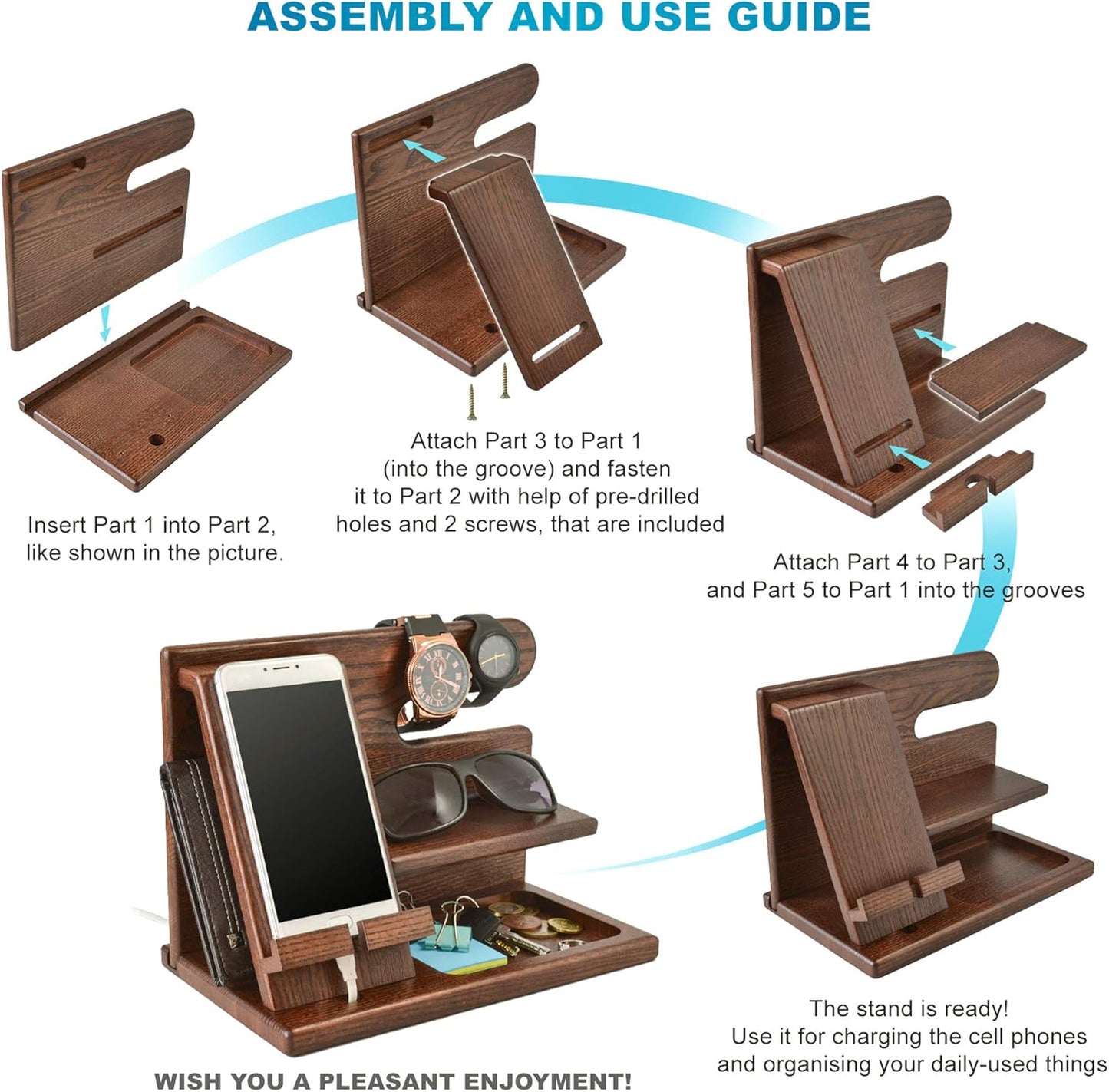 ASSEMBLY AND USE GUIDE

Insert Part 1 into Part 2, like shown in the picture.

Attach Part 3 to Part 1 (into the groove) and fasten it to Part 2 with help of pre-drilled holes and 2 screws, that are included

Attach Part 4 to Part 3, and Part 5 to Part 1 into the grooves

The stand is ready! Use it for charging the cell phones and organising your daily-used things

WISH YOU A PLEASANT ENJOYMENT!