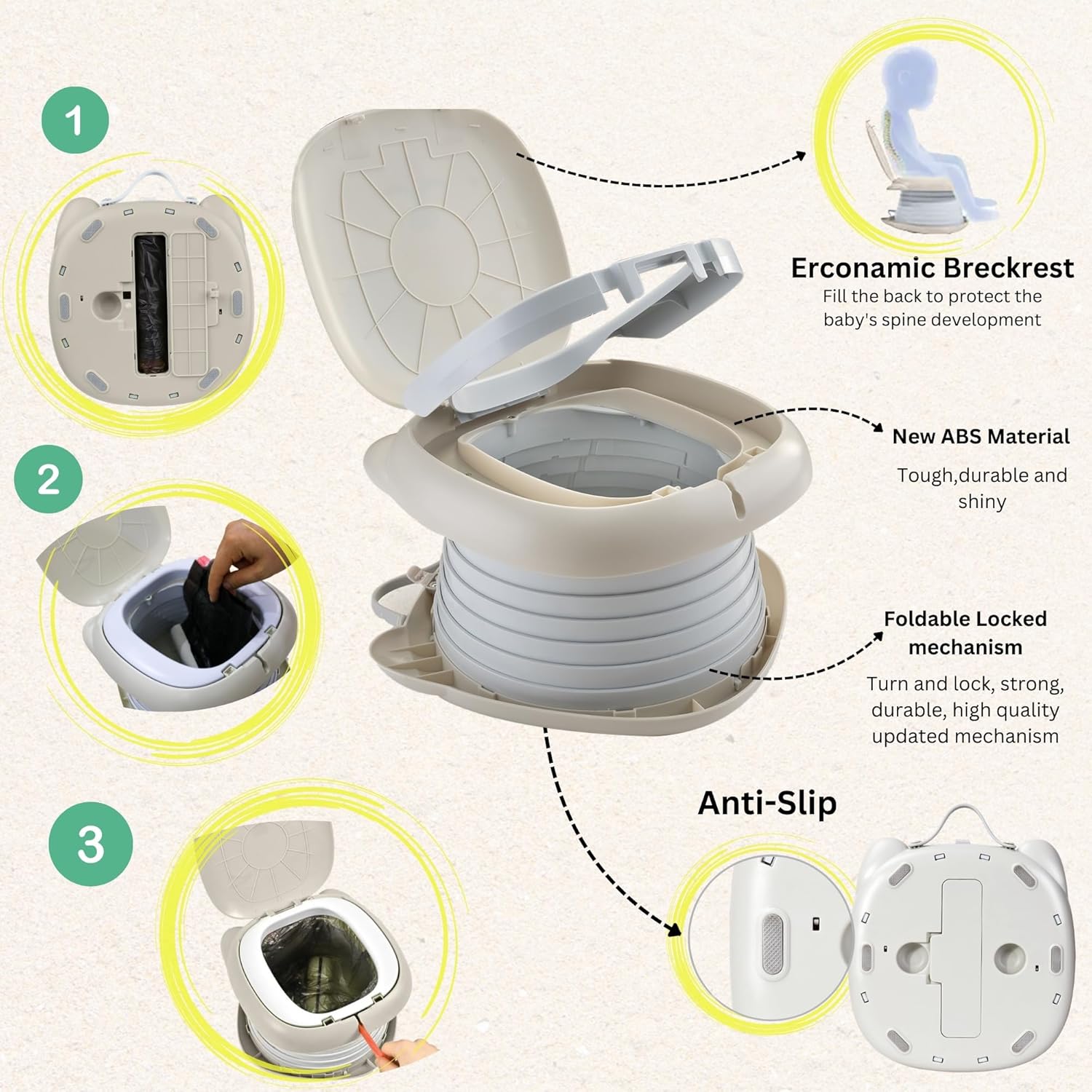 1

2

3

Erconamic Breckrest
Fill the back to protect the baby's spine development

New ABS Material
Tough,durable and shiny

Foldable Locked mechanism
Turn and lock, strong, durable, high quality updated mechanism

Anti-Slip