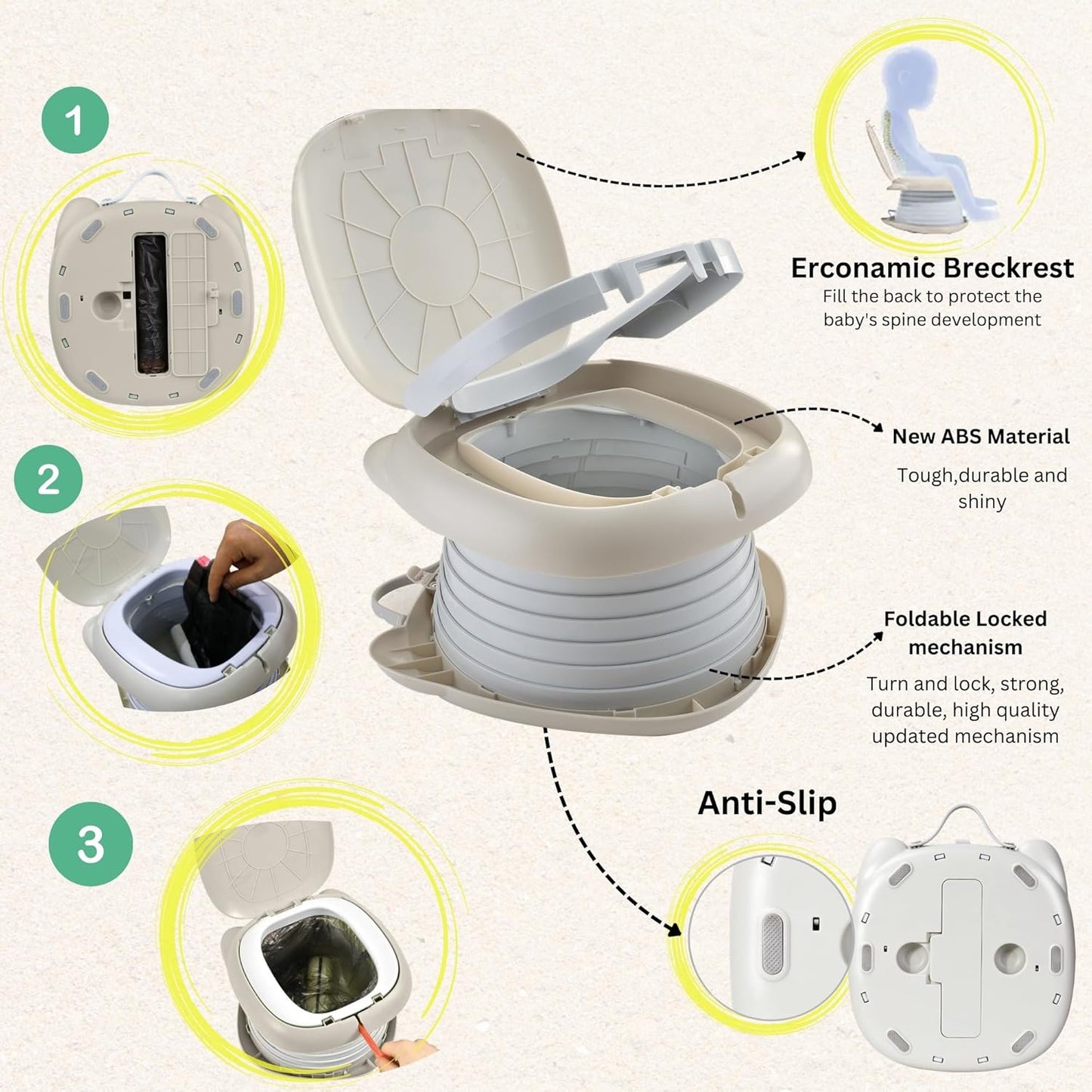 1

2

3

Erconamic Breckrest
Fill the back to protect the baby's spine development

New ABS Material
Tough,durable and shiny

Foldable Locked mechanism
Turn and lock, strong, durable, high quality updated mechanism

Anti-Slip