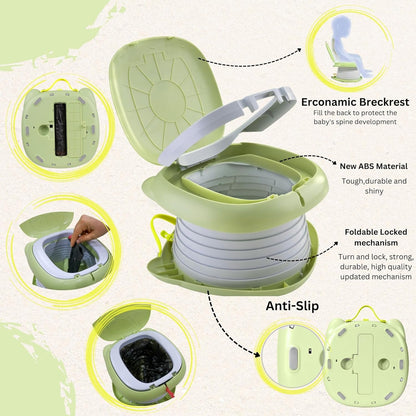 Erconamic Breckrest
Fill the back to protect the baby's spine development

New ABS Material
Tough,durable and shiny

Foldable Locked mechanism
Turn and lock, strong, durable, high quality updated mechanism

Anti-Slip