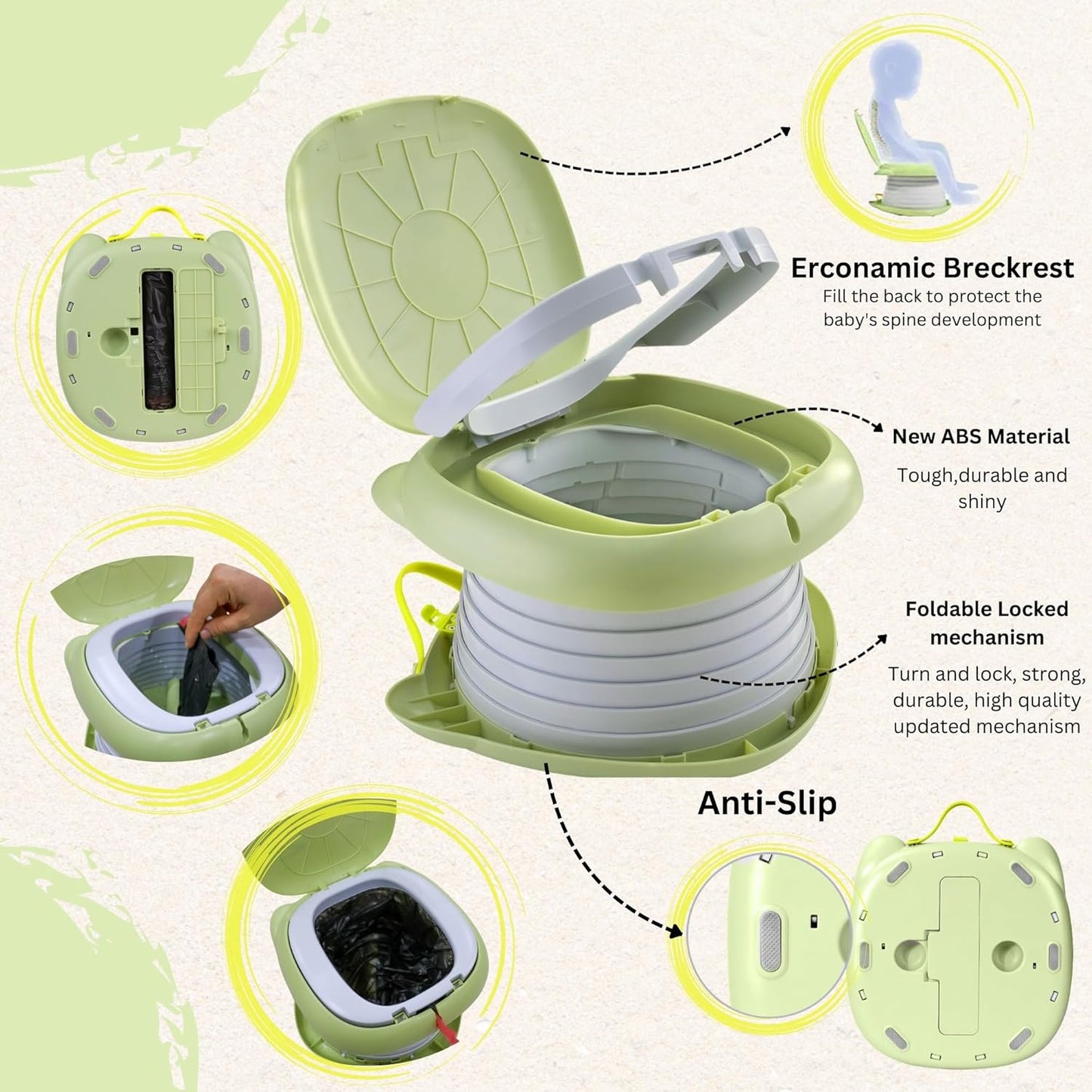 Erconamic Breckrest
Fill the back to protect the baby's spine development

New ABS Material
Tough,durable and shiny

Foldable Locked mechanism
Turn and lock, strong, durable, high quality updated mechanism

Anti-Slip