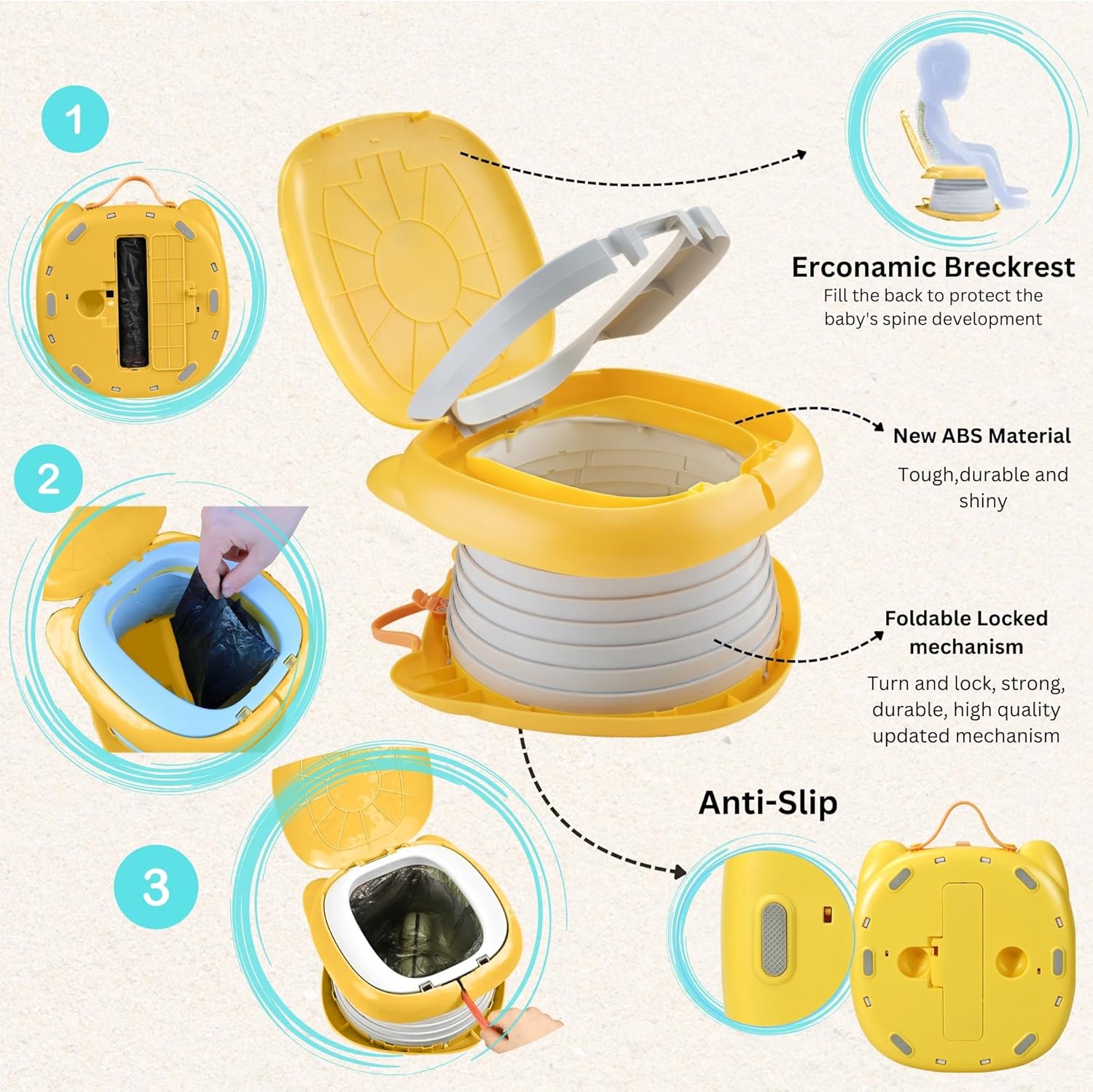 1

2

3

Erconamic Breckrest
Fill the back to protect the baby's spine development

New ABS Material
Tough,durable and shiny

Foldable Locked mechanism
Turn and lock, strong, durable, high quality updated mechanism

Anti-Slip