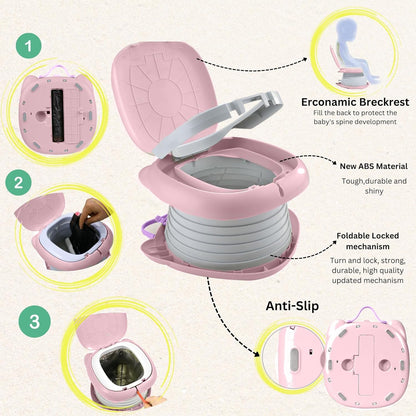 1

2

3

Erconamic Breckrest
Fill the back to protect the baby's spine development

New ABS Material
Tough,durable and shiny

Foldable Locked mechanism
Turn and lock, strong, durable, high quality updated mechanism

Anti-Slip