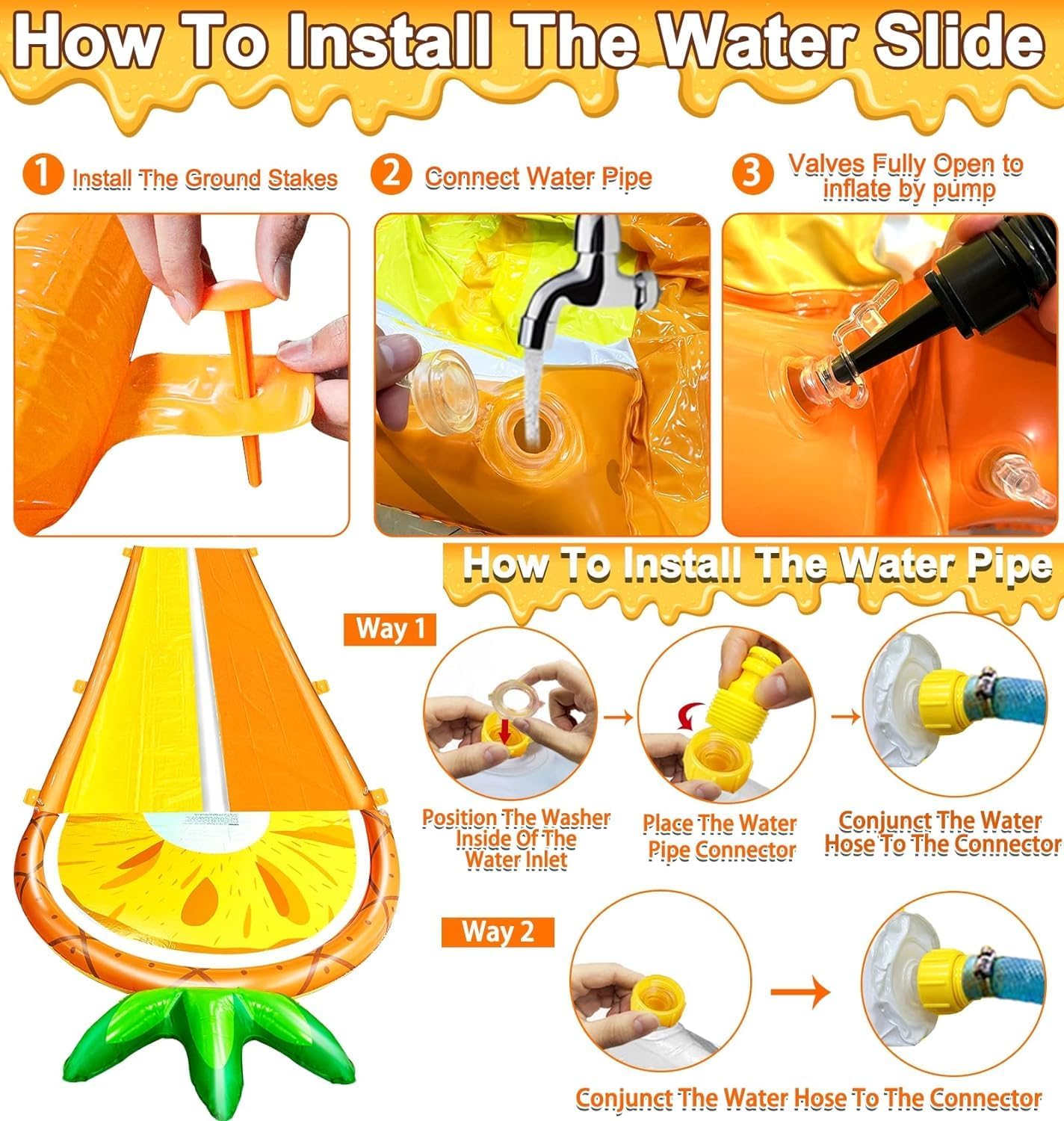 How To Install The Water Slide

1 Install The Ground Stakes

2 Connect Water Pipe

3 Valves Fully Open to inflate by pump

How To Install The Water Pipe

Way 1

Position The Washer Inside Of The Water Inlet

Place The Water Pipe Connector

Conjunct The Water Hose To The Connector

Way 2

Conjunct The Water Hose To The Connector