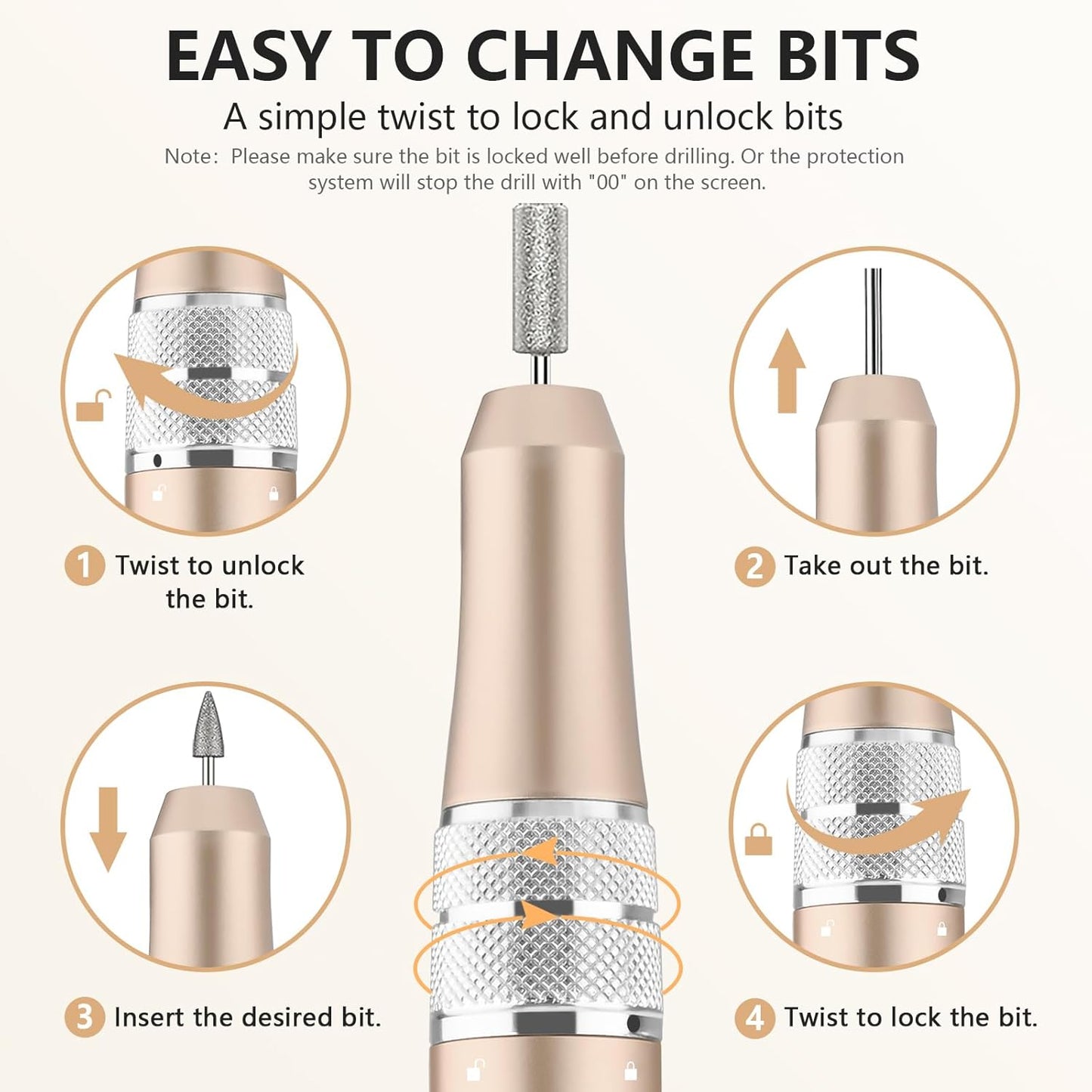 EASY TO CHANGE BITS

A simple twist to lock and unlock bits

Note: Please make sure the bit is locked well before drilling. Or the protection system will stop the drill with "00" on the screen.

1 Twist to unlock the bit.

2 Take out the bit.

3 Insert the desired bit.

4 Twist to lock the bit.