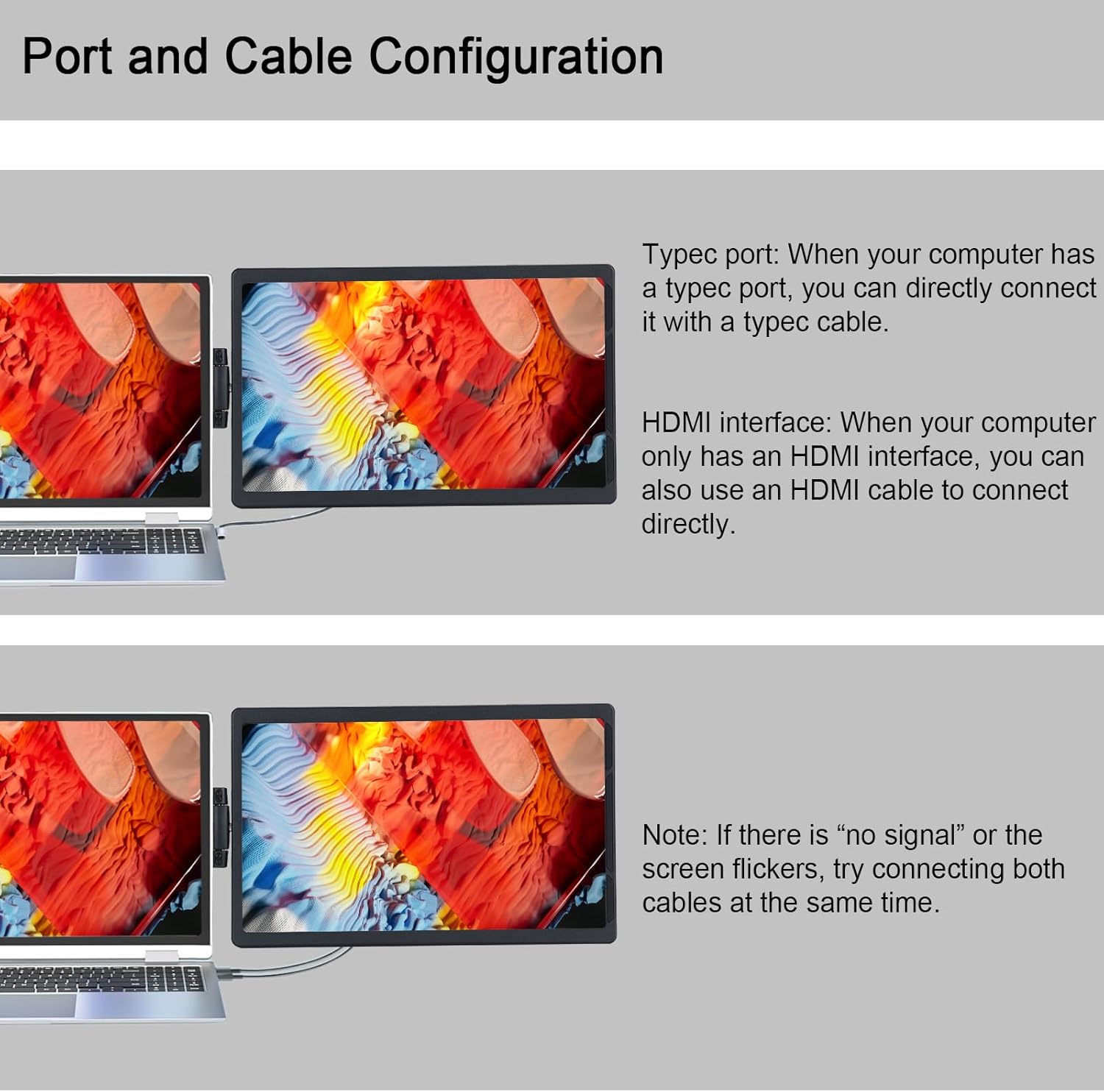 Port and Cable Configuration

Typec port: When your computer has a typec port, you can directly connect it with a typec cable.

HDMI interface: When your computer only has an HDMI interface, you can also use an HDMI cable to connect directly.

Note: If there is “no signal” or the screen flickers, try connecting both cables at the same time.