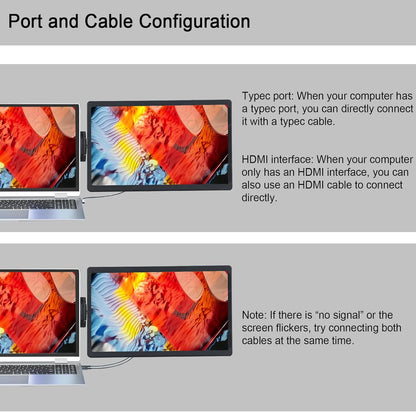 Port and Cable Configuration

Typec port: When your computer has a typec port, you can directly connect it with a typec cable.

HDMI interface: When your computer only has an HDMI interface, you can also use an HDMI cable to connect directly.

Note: If there is "no signal" or the screen flickers, try connecting both cables at the same time.