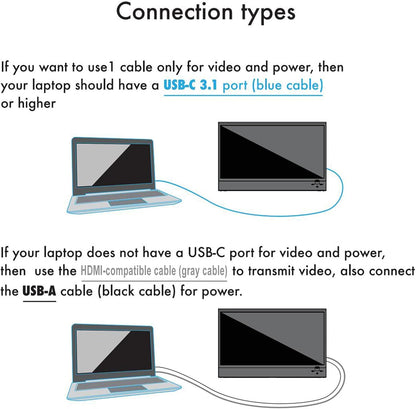 Connection types

If you want to use1 cable only for video and power, then your laptop should have a USB-C 3.1 port (blue cable) or higher

If your laptop does not have a USB-C port for video and power, then use the HDMI-compatible cable (gray cable) to transmit video, also connect the USB-A cable (black cable) for power.