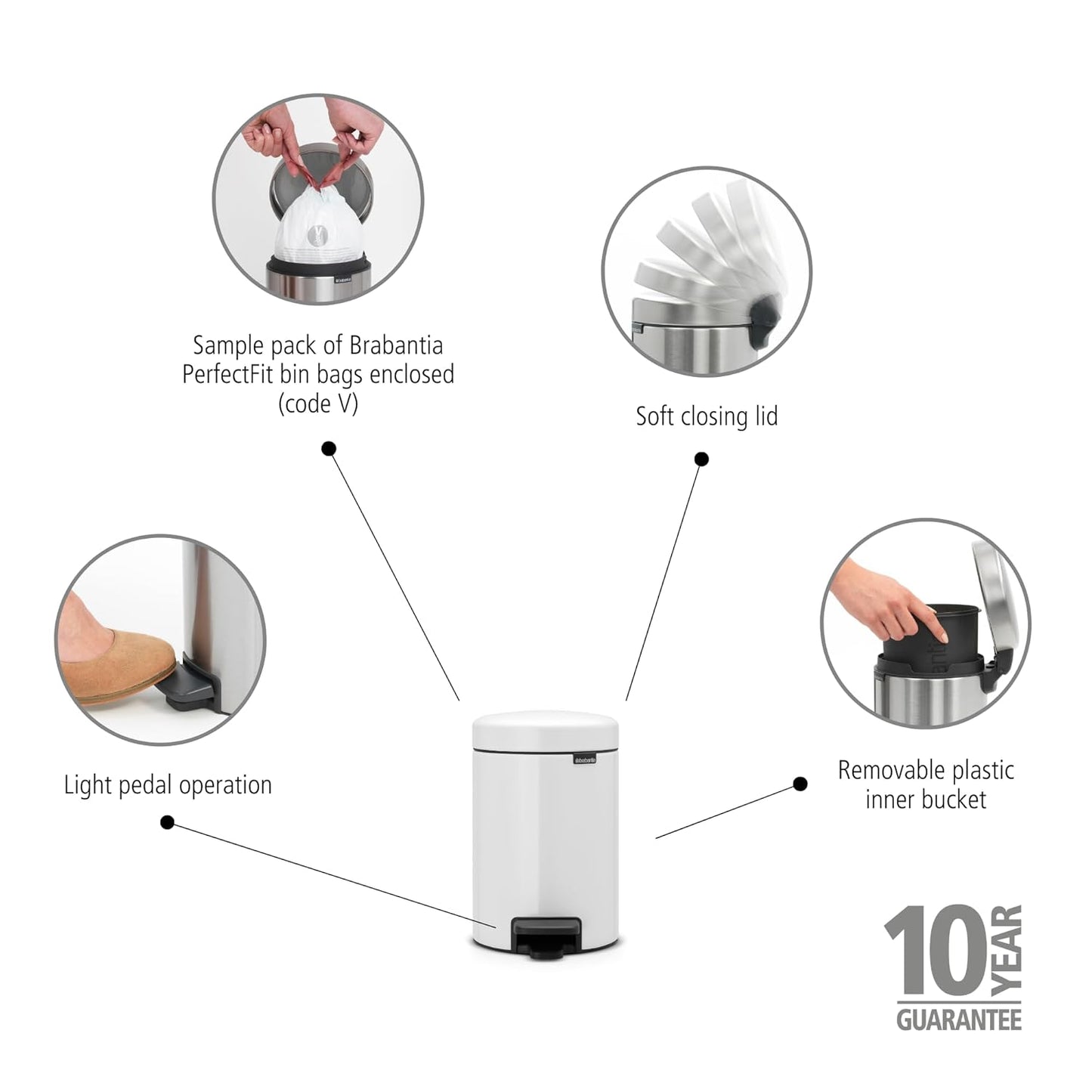 Sample pack of Brabantia PerfectFit bin bags enclosed (code V)

Soft closing lid

Light pedal operation

Removable plastic inner bucket

brabantia

10 YEAR GUARANTEE