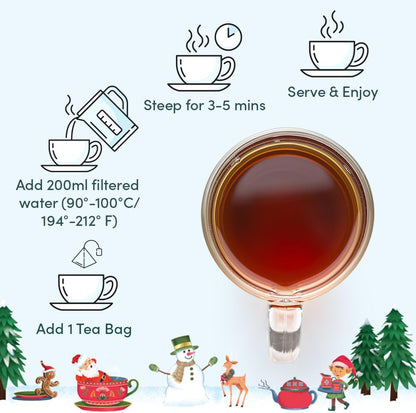 Steep for 3-5 mins

Serve & Enjoy

Add 200ml filtered water (90°-100°C/ 194°-212° F)

Add 1 Tea Bag