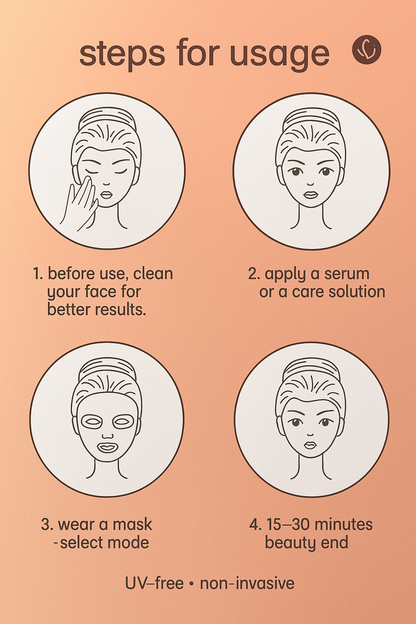 steps for usage

1. before use, clean your face for better results.

2. apply a serum or a care solution

3. wear a mask -select mode

4. 15–30 minutes beauty end

UV–free • non-invasive