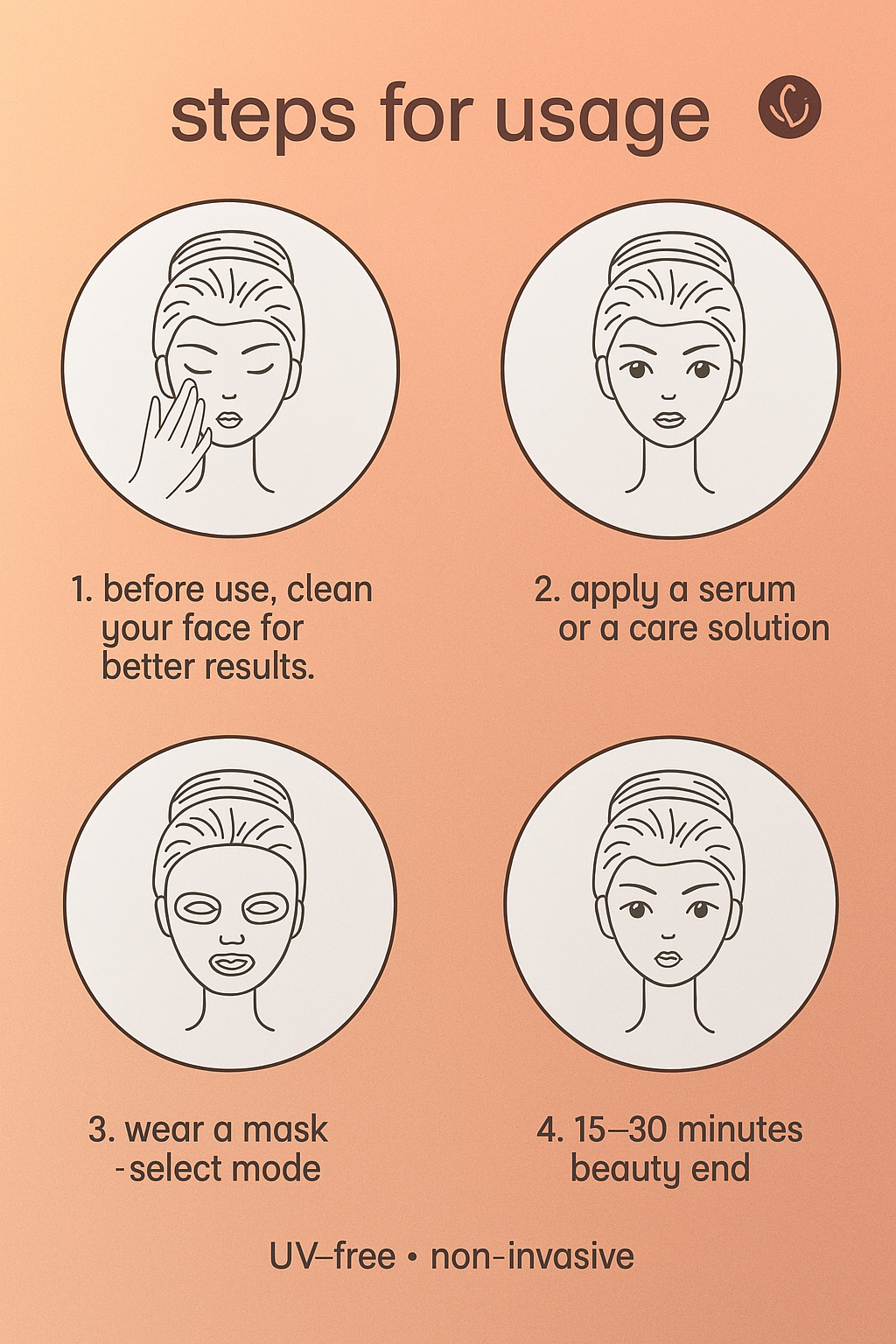 steps for usage

1. before use, clean your face for better results.

2. apply a serum or a care solution

3. wear a mask -select mode

4. 15–30 minutes beauty end

UV–free • non-invasive