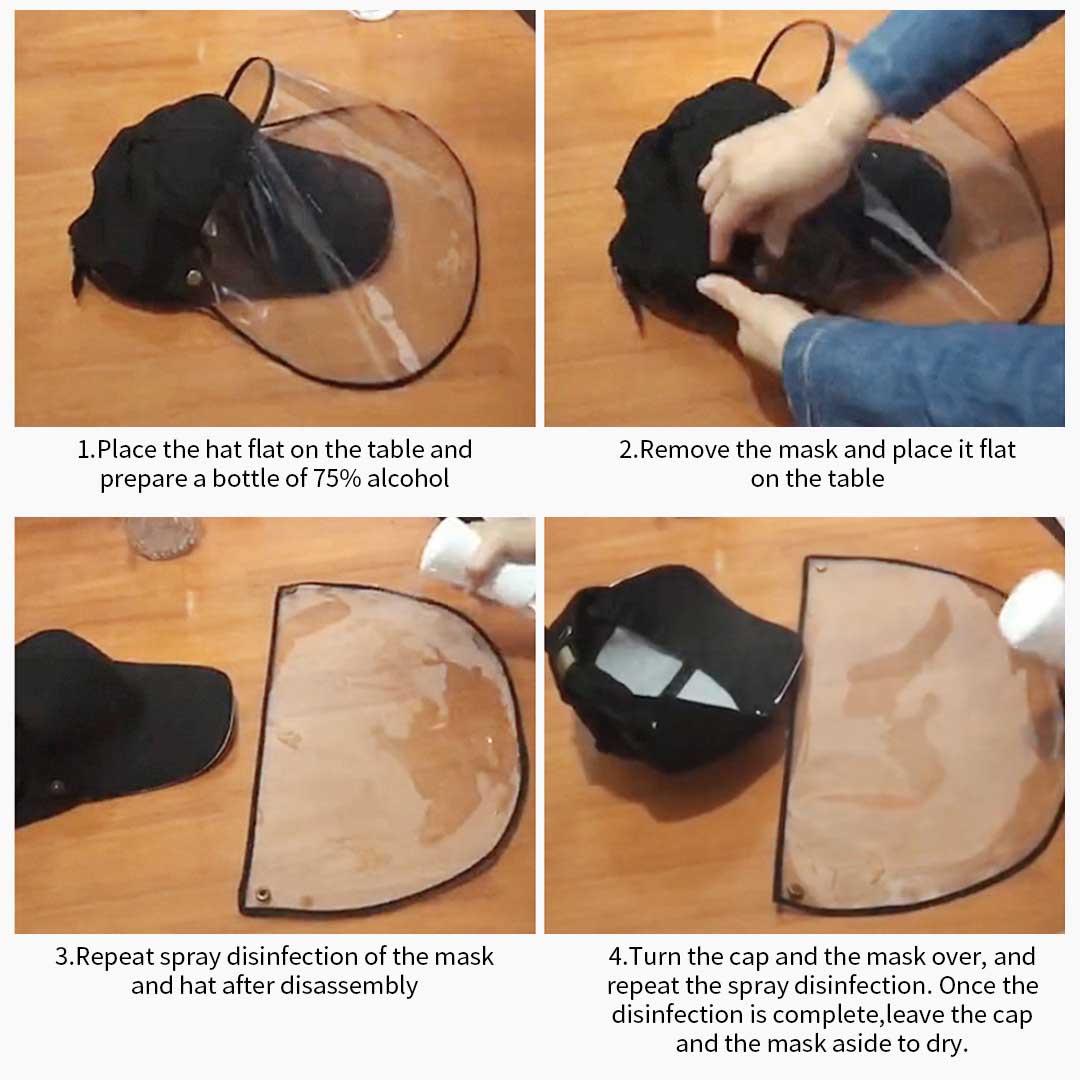 1.Place the hat flat on the table and prepare a bottle of 75% alcohol

2.Remove the mask and place it flat on the table

3.Repeat spray disinfection of the mask and hat after disassembly

4.Turn the cap and the mask over, and repeat the spray disinfection. Once the disinfection is complete,leave the cap and the mask aside to dry.