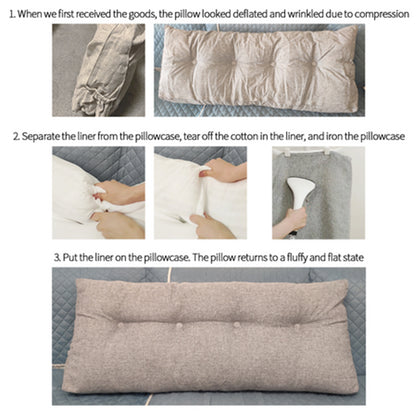 1. When we first received the goods, the pillow looked deflated and wrinkled due to compression

2. Separate the liner from the pillowcase, tear off the cotton in the liner, and iron the pillowcase

3. Put the liner on the pillowcase. The pillow returns to a fluffy and flat state