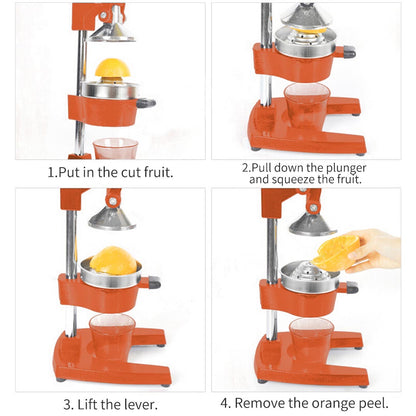 1.Put in the cut fruit.

2.Pull down the plunger and squeeze the fruit.

3. Lift the lever.

4. Remove the orange peel.