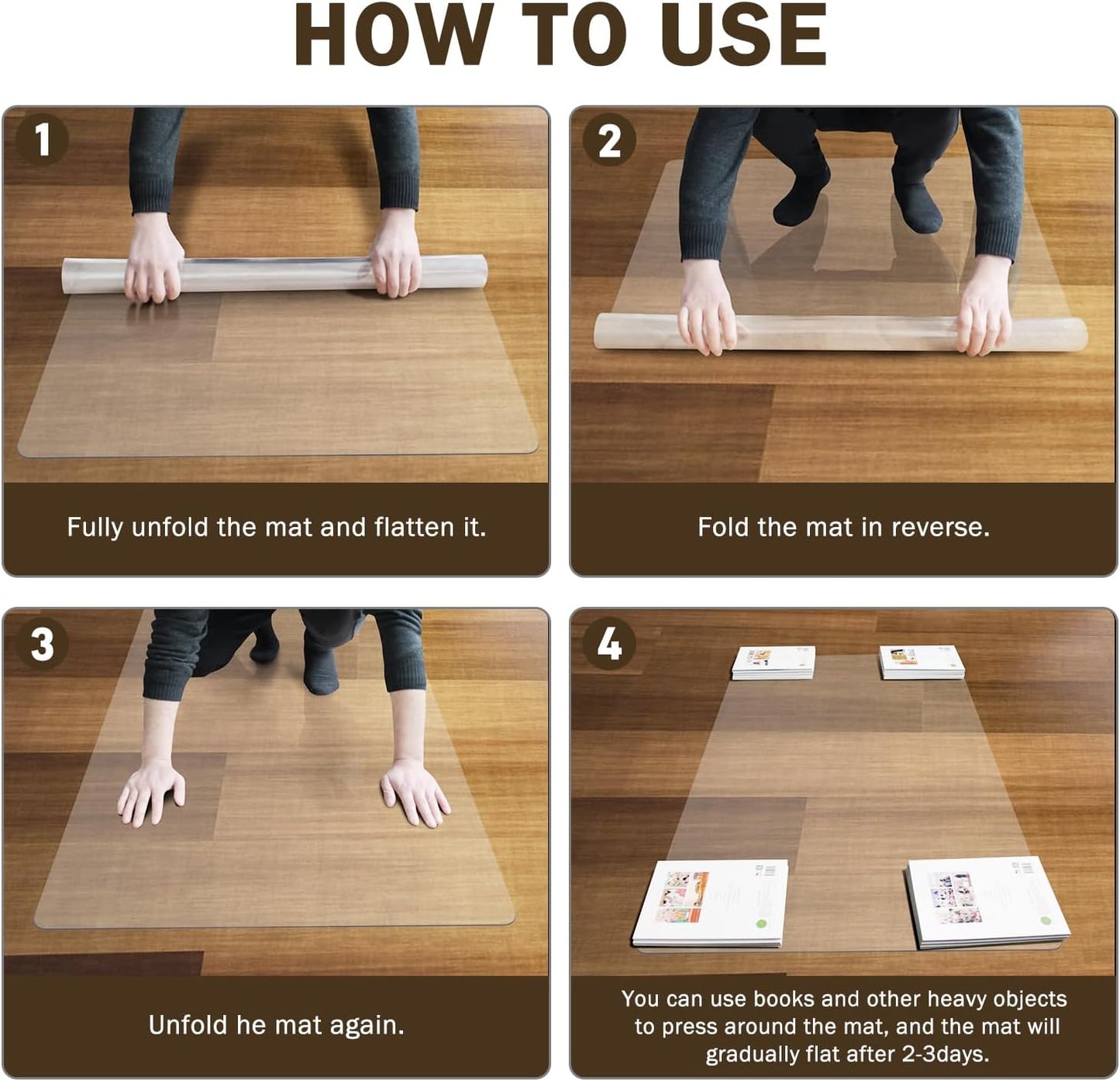 HOW TO USE

1

Fully unfold the mat and flatten it.

2

Fold the mat in reverse.

3

Unfold he mat again.

4

You can use books and other heavy objects to press around the mat, and the mat will gradually flat after 2-3days.