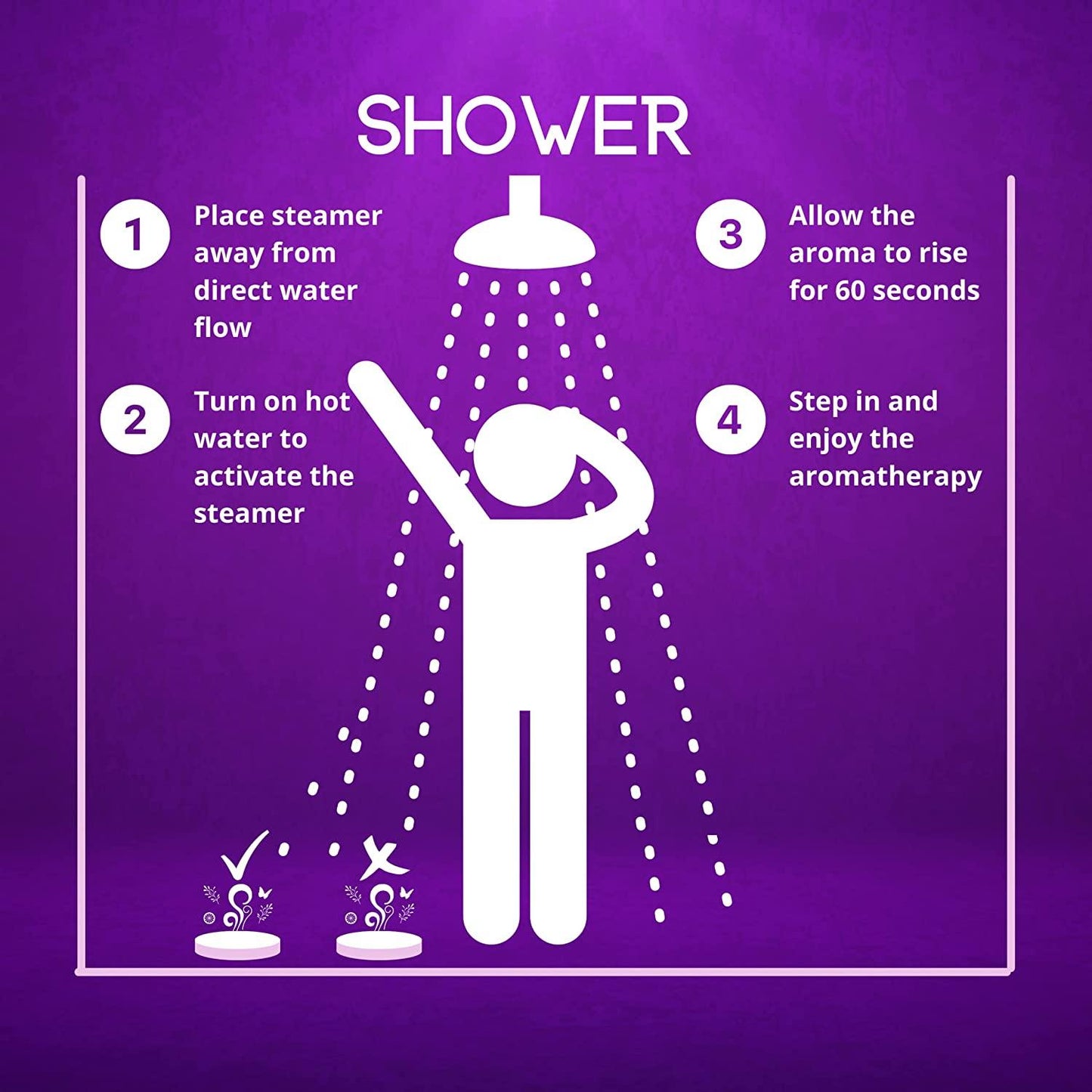 SHOWER

1 Place steamer away from direct water flow

2 Turn on hot water to activate the steamer

3 Allow the aroma to rise for 60 seconds

4 Step in and enjoy the aromatherapy