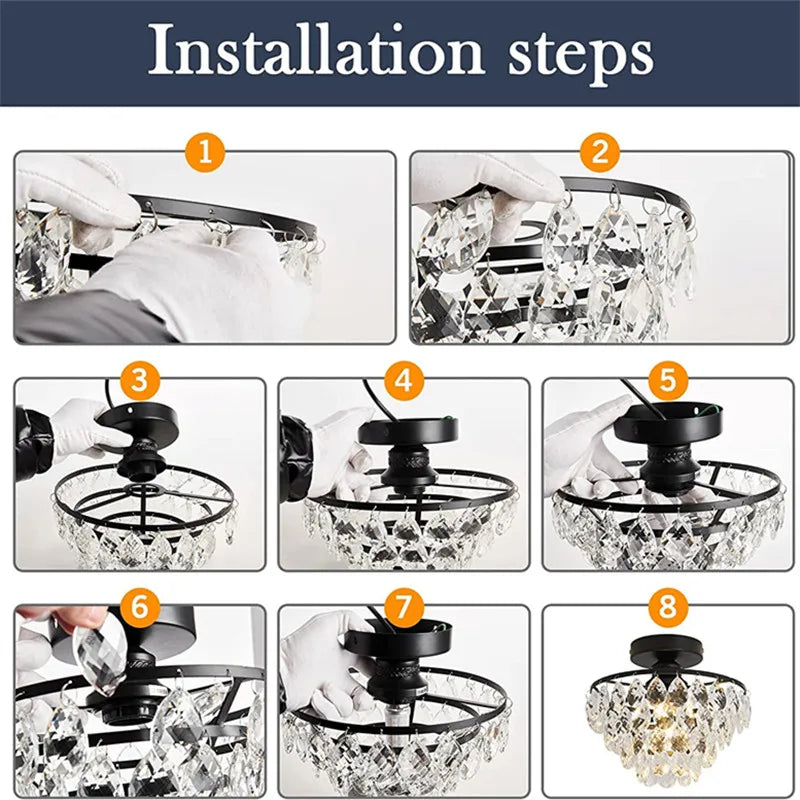 Installation steps

1

2

3

4

5

6

7

8