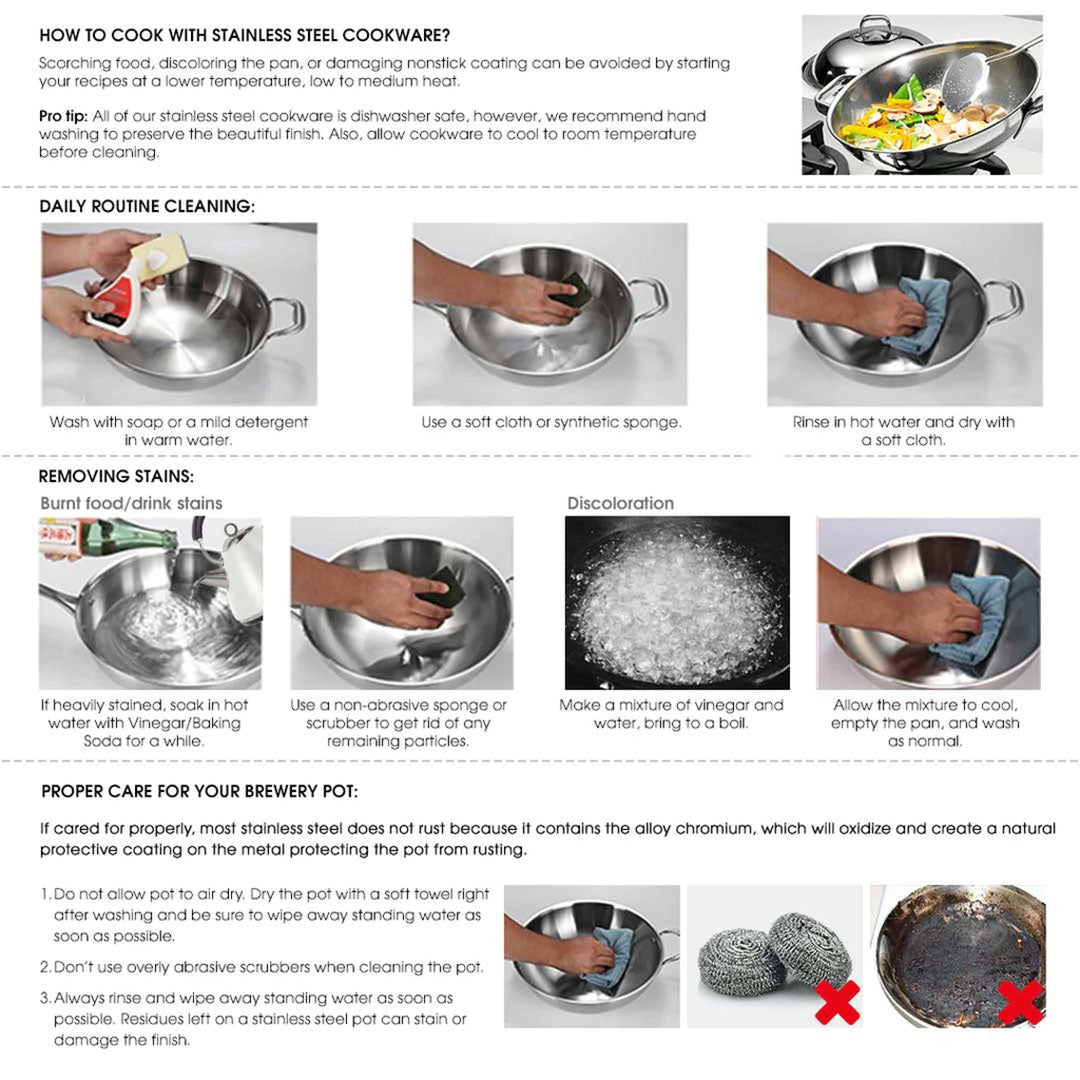 HOW TO COOK WITH STAINLESS STEEL COOKWARE?

Scorching food, discoloring the pan, or damaging nonstick coating can be avoided by starting your recipes at a lower temperature, low to medium heat.

Pro tip: All of our stainless steel cookware is dishwasher safe, however, we recommend hand washing to preserve the beautiful finish. Also, allow cookware to cool to room temperature before cleaning.

DAILY ROUTINE CLEANING:

Wash with soap or a mild detergent in warm water.

Use a soft cloth or synthetic sponge.

Rinse in hot water and dry with a soft cloth.

REMOVING STAINS:

Burnt food/drink stains

If heavily stained, soak in hot water with Vinegar/Baking Soda for a while.

Use a non-abrasive sponge or scrubber to get rid of any remaining particles.

Discoloration

Make a mixture of vinegar and water, bring to a boil.

Allow the mixture to cool, empty the pan, and wash as normal.

PROPER CARE FOR YOUR BREWERY POT:

If cared for properly, most stainless steel does not rust because it contains the alloy chromium, which will oxidize and create a natural protective coating on the metal protecting the pot from rusting.

1. Do not allow pot to air dry. Dry the pot with a soft towel right after washing and be sure to wipe away standing water as soon as possible.

2. Don't use overly abrasive scrubbers when cleaning the pot.

3. Always rinse and wipe away standing water as soon as possible. Residues left on a stainless steel pot can stain or damage the finish.