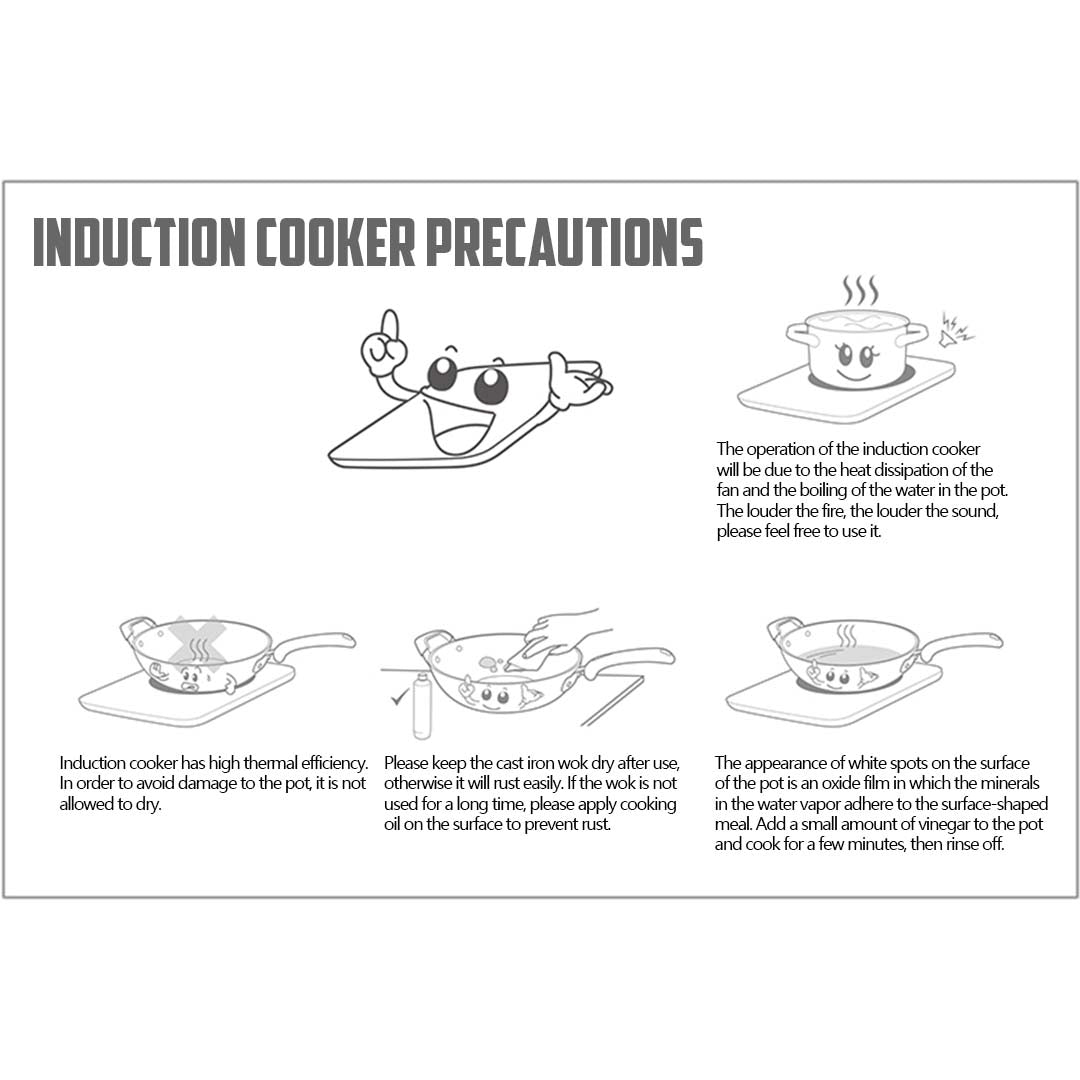 INDUCTION COOKER PRECAUTIONS

The operation of the induction cooker will be due to the heat dissipation of the fan and the boiling of the water in the pot. The louder the fire, the louder the sound, please feel free to use it.

Induction cooker has high thermal efficiency. In order to avoid damage to the pot, it is not allowed to dry.

Please keep the cast iron wok dry after use, otherwise it will rust easily. If the wok is not used for a long time, please apply cooking oil on the surface to prevent rust.

The appearance of white spots on the surface of the pot is an oxide film in which the minerals in the water vapor adhere to the surface-shaped meal. Add a small amount of vinegar to the pot and cook for a few minutes, then rinse off.